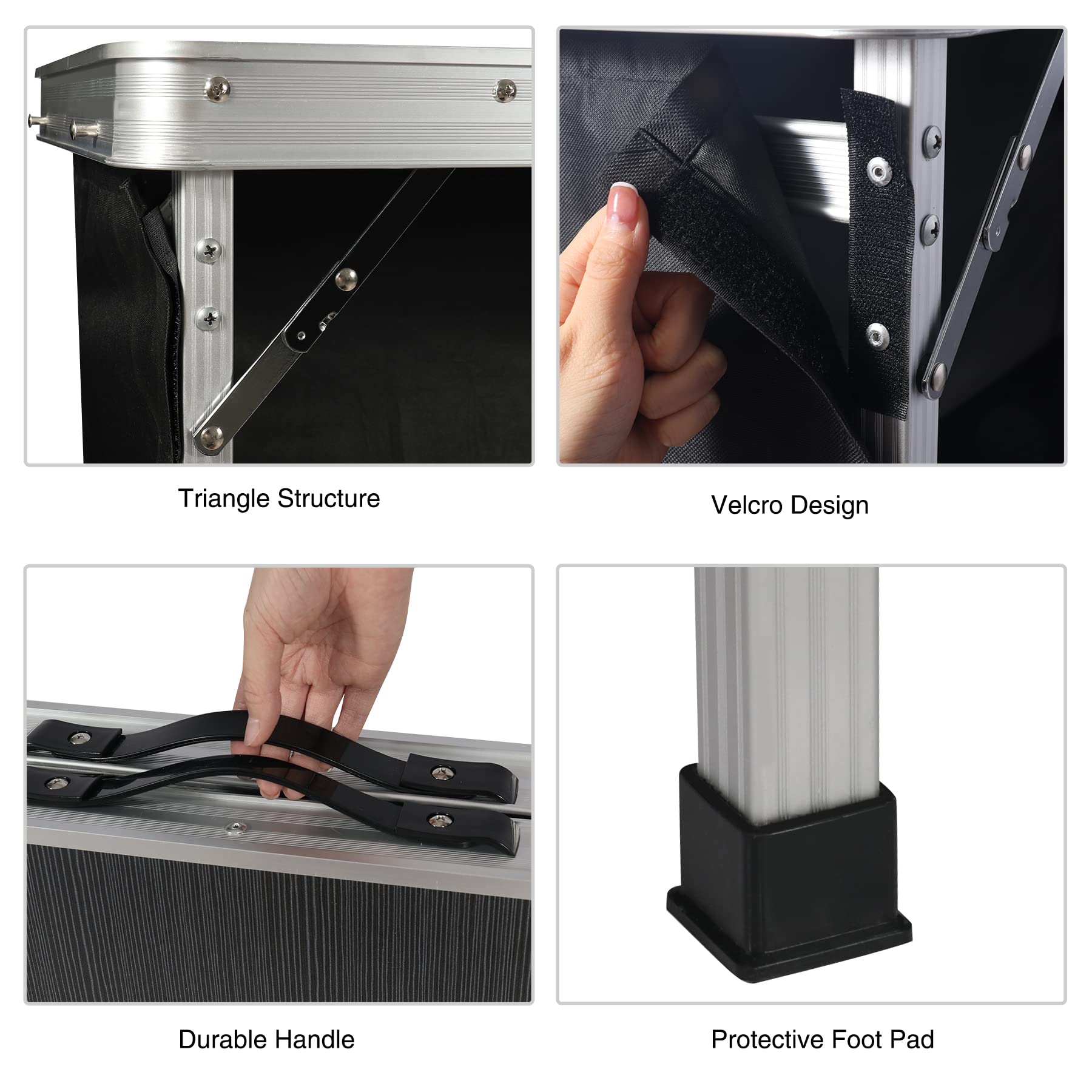 Triangle Structure

Velcro Design

Durable Handle

Protective Foot Pad