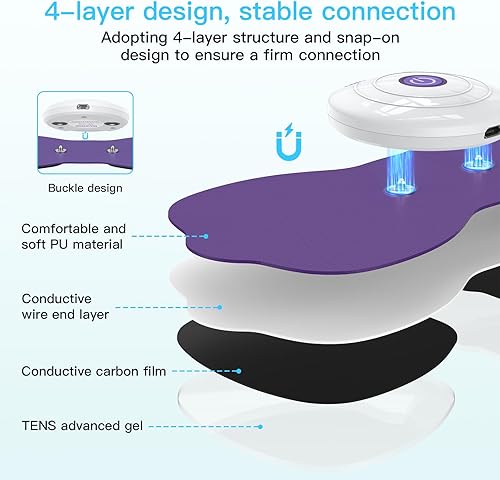 4-layer design, stable connection

Adopting 4-layer structure and snap-on design to ensure a firm connection

Buckle design

Comfortable and soft PU material

Conductive wire end layer

Conductive carbon film

TENS advanced gel