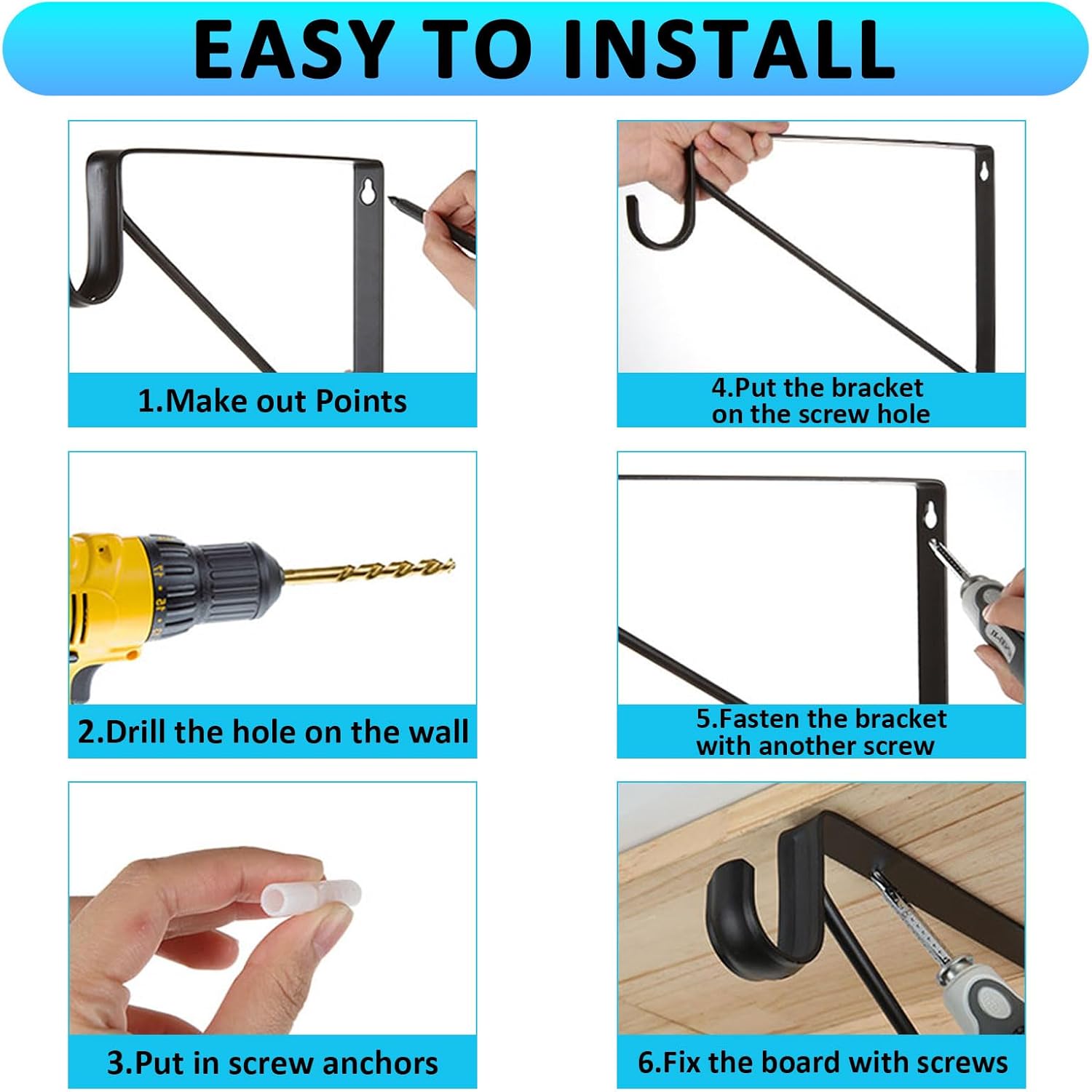 EASY TO INSTALL

1.Make out Points

2.Drill the hole on the wall

3.Put in screw anchors

4.Put the bracket on the screw hole

5.Fasten the bracket with another screw

6.Fix the board with screws