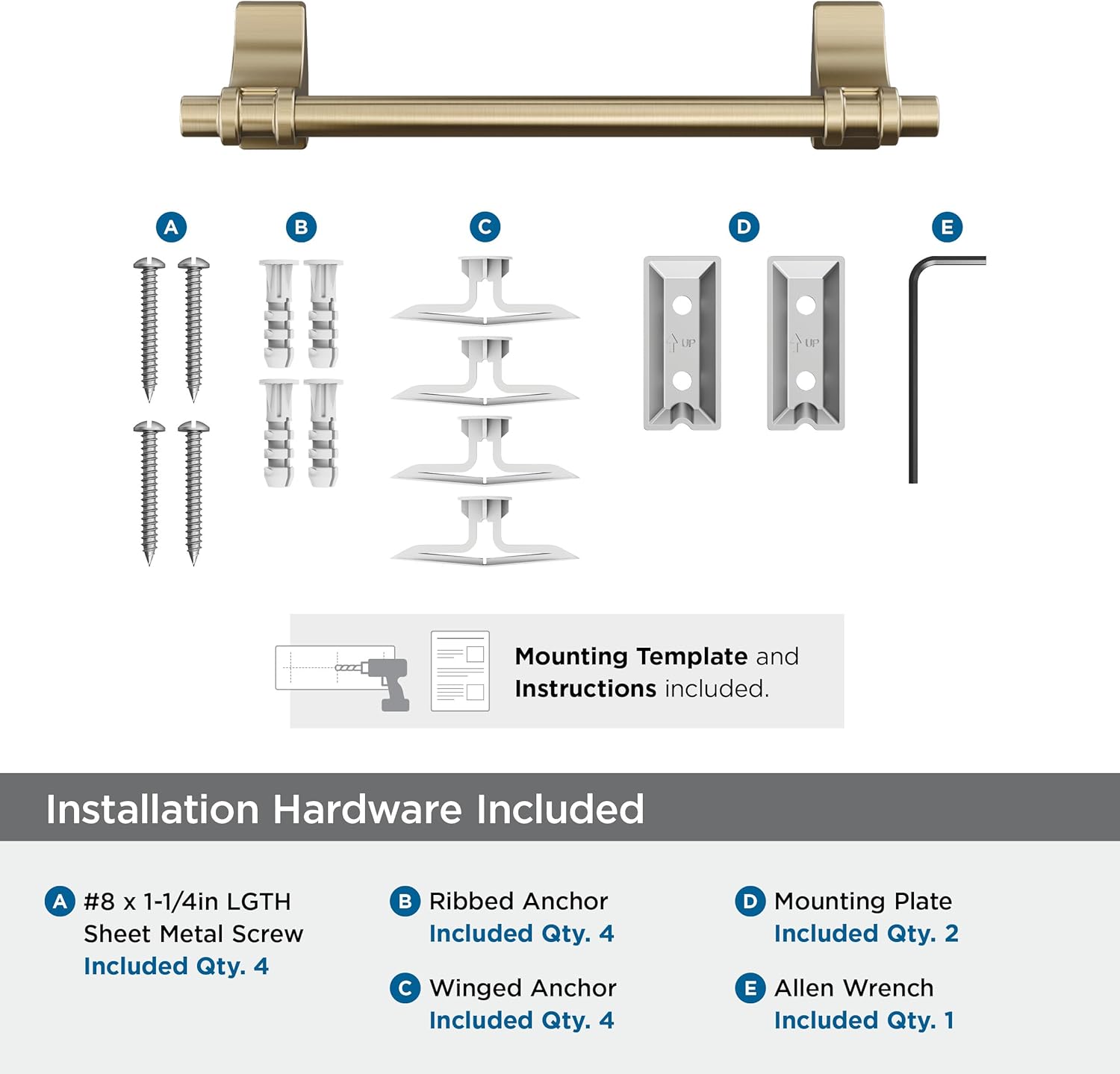 A B C D E

UP UP

Mounting Template and Instructions included.

Installation Hardware Included

A #8 x 1-1/4in LGTH Sheet Metal Screw Included Qty. 4

B Ribbed Anchor Included Qty. 4

C Winged Anchor Included Qty. 4

D Mounting Plate Included Qty. 2

E Allen Wrench Included Qty. 1