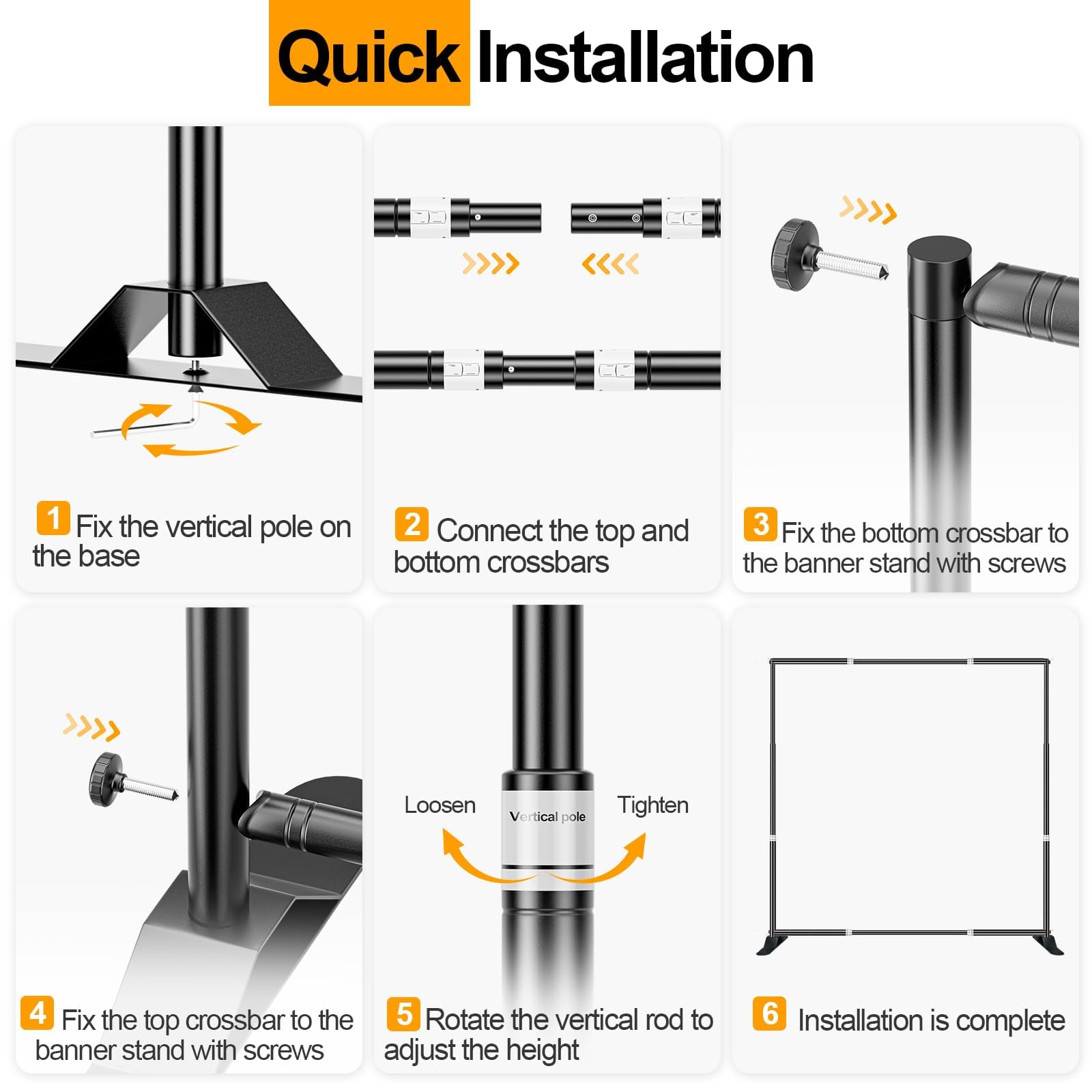 Quick Installation

1 Fix the vertical pole on the base

2 Connect the top and bottom crossbars

3 Fix the bottom crossbar to the banner stand with screws

4 Fix the top crossbar to the banner stand with screws

Loosen

Vertical pole

Tighten

5 Rotate the vertical rod to adjust the height

6 Installation is complete