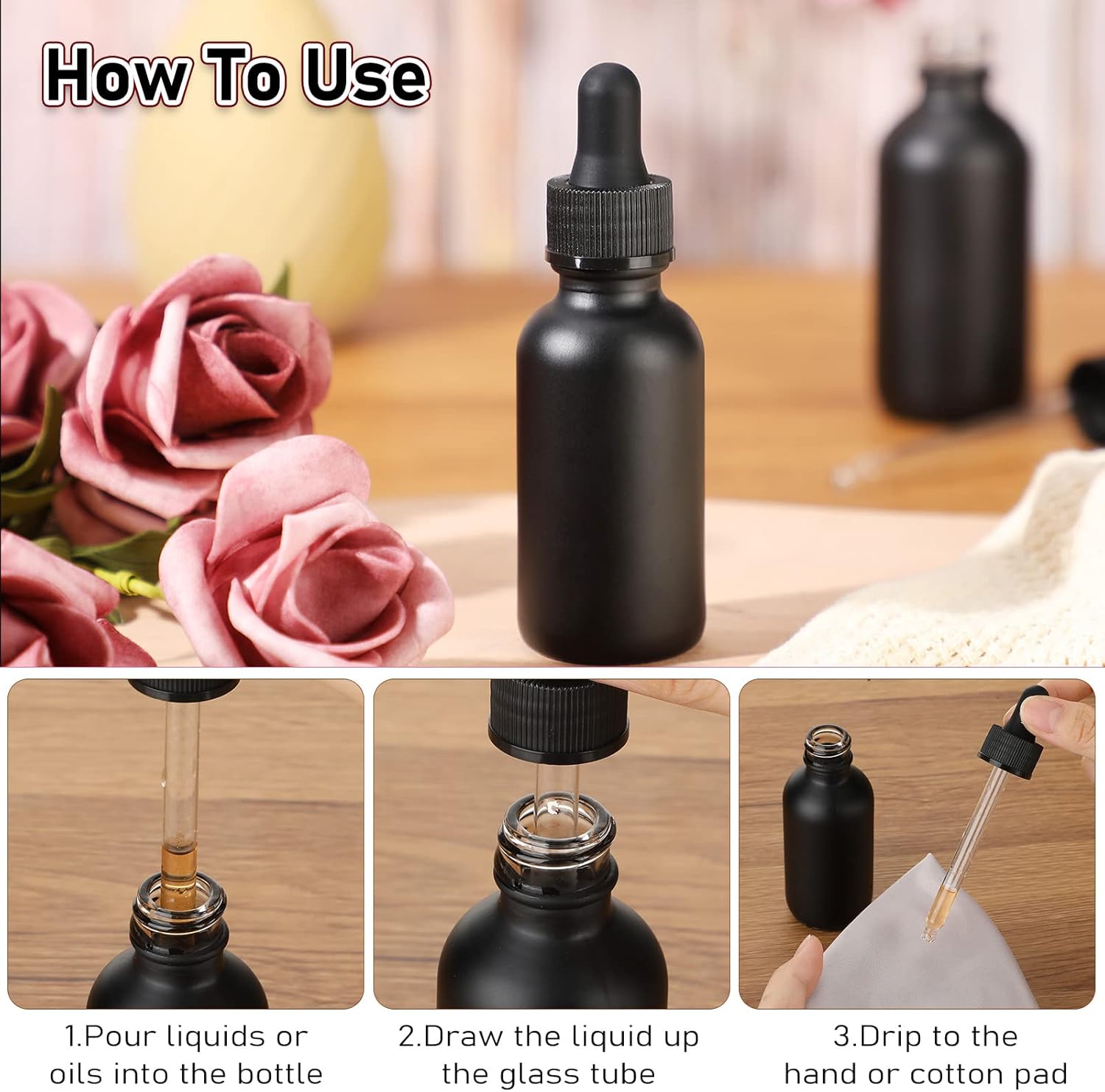 How To Use

1.Pour liquids or oils into the bottle

2.Draw the liquid up the glass tube

3.Drip to the hand or cotton pad