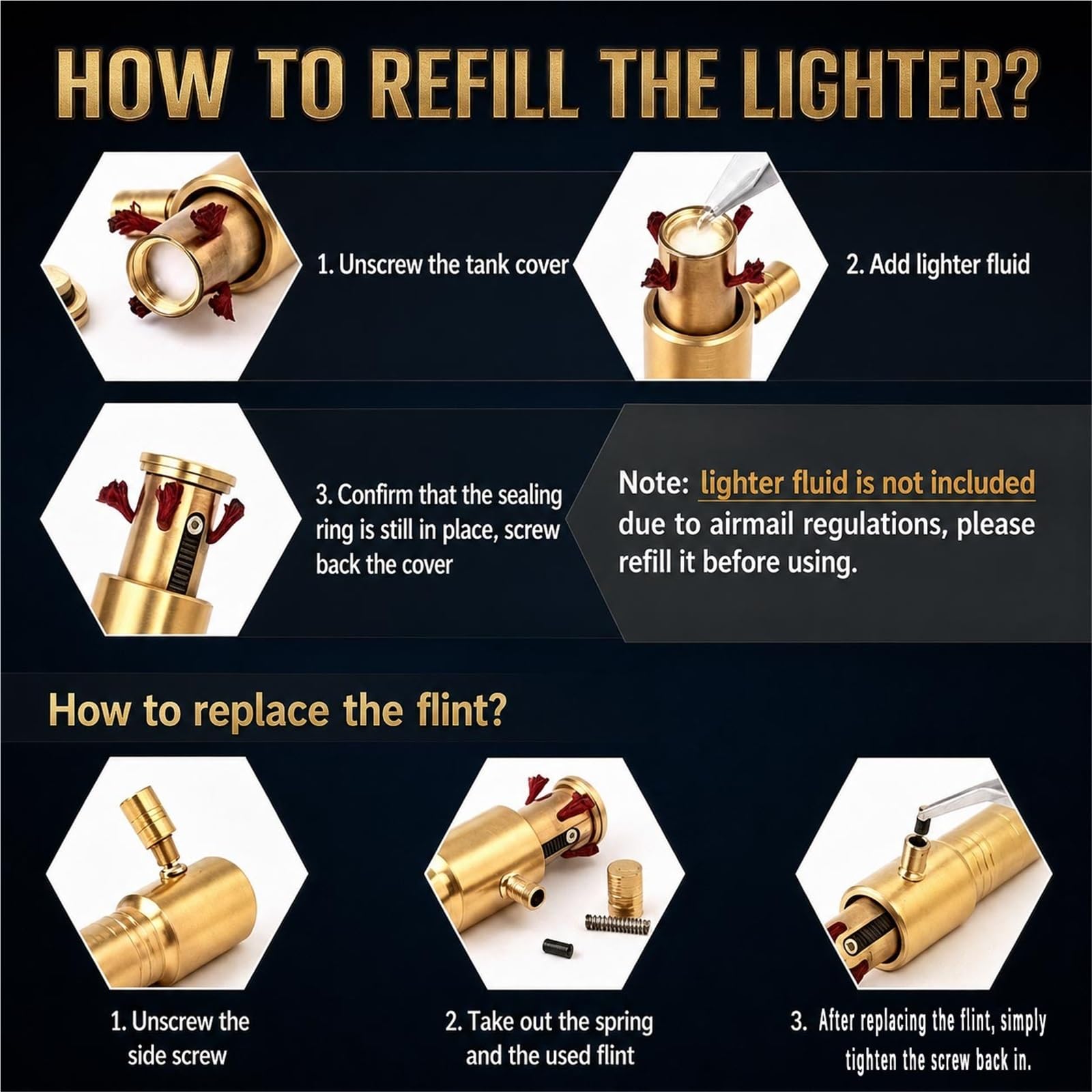 HOW TO REFILL THE LIGHTER?

1. Unscrew the tank cover

2. Add lighter fluid

3. Confirm that the sealing ring is still in place, screw back the cover

Note: lighter fluid is not included due to airmail regulations, please refill it before using.

How to replace the flint?

1. Unscrew the side screw

2. Take out the spring and the used flint

3. After replacing the flint, simply tighten the screw back in.