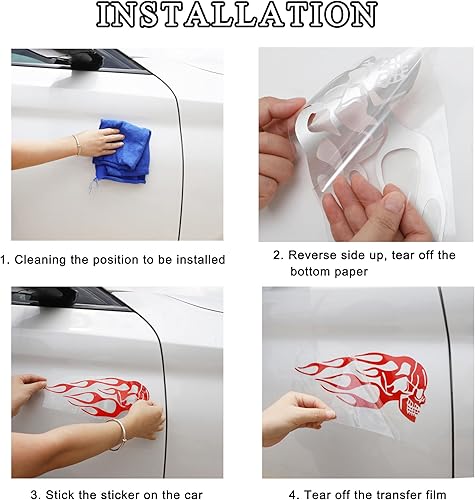 INSTALLATION

1. Cleaning the position to be installed

2. Reverse side up, tear off the bottom paper

3. Stick the sticker on the car

4. Tear off the transfer film