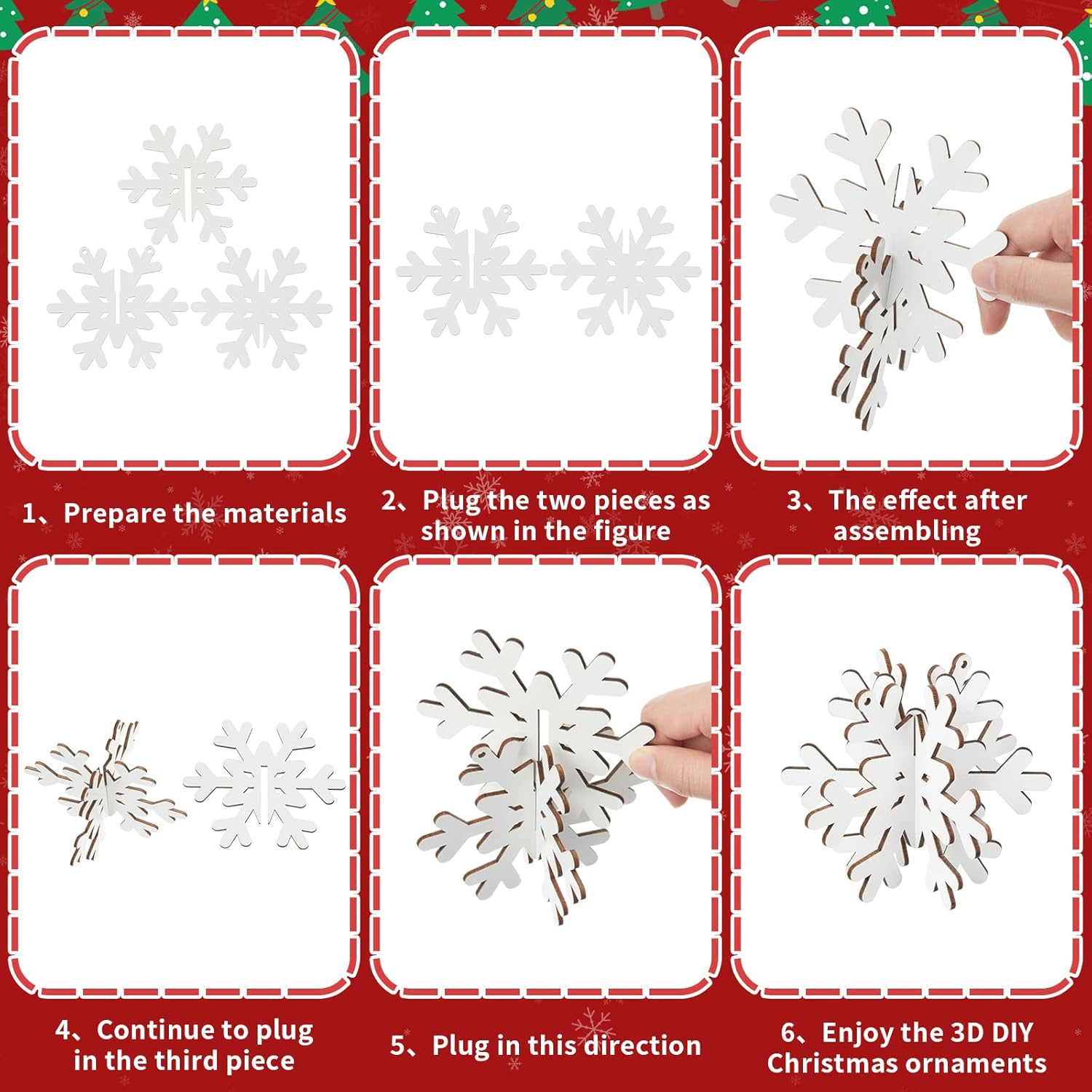 1、Prepare the materials

2、Plug the two pieces as shown in the figure

3、The effect after assembling

4、Continue to plug in the third piece

5、Plug in this direction

6、Enjoy the 3D DIY Christmas ornaments