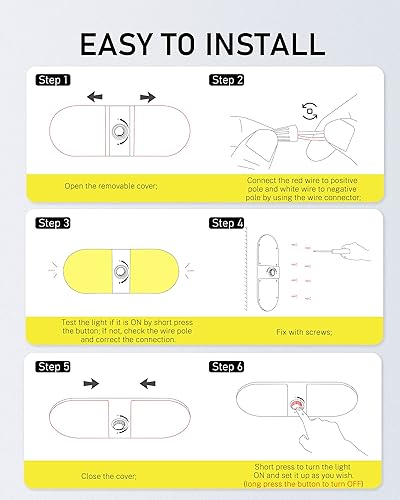 EASY TO INSTALL

Step 1

Open the removable cover;

Step 2

Connect the red wire to positive pole and white wire to negative pole by using the wire connector;

Step 3

Test the light if it is ON by short press the button; If not, check the wire pole and correct the connection.

Step 4

Fix with screws;

Step 5

Close the cover;

Step 6

Short press to turn the light ON and set it up as you wish. (long press the button to turn OFF)