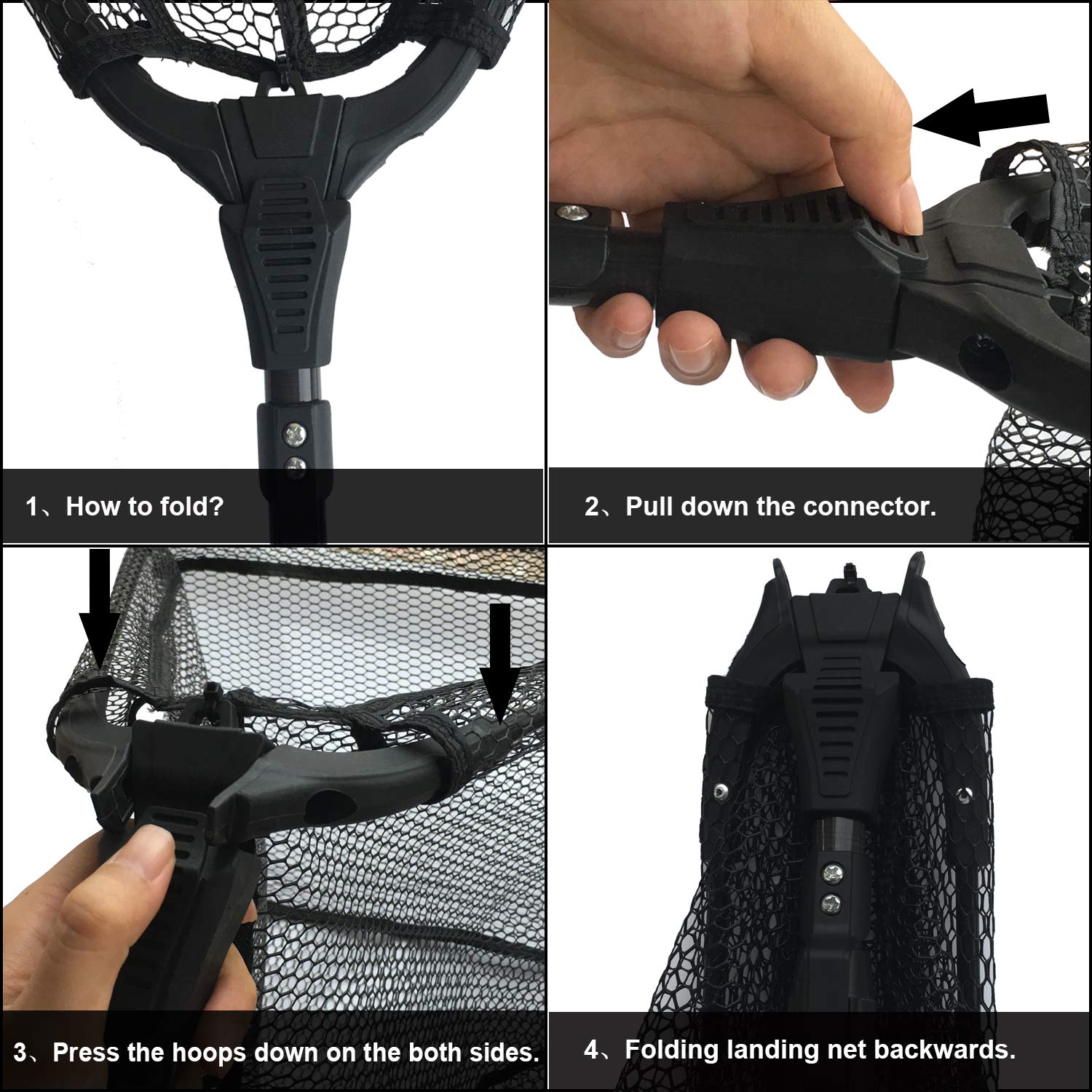 1、How to fold?

2、Pull down the connector.

3、Press the hoops down on the both sides.

4、Folding landing net backwards.