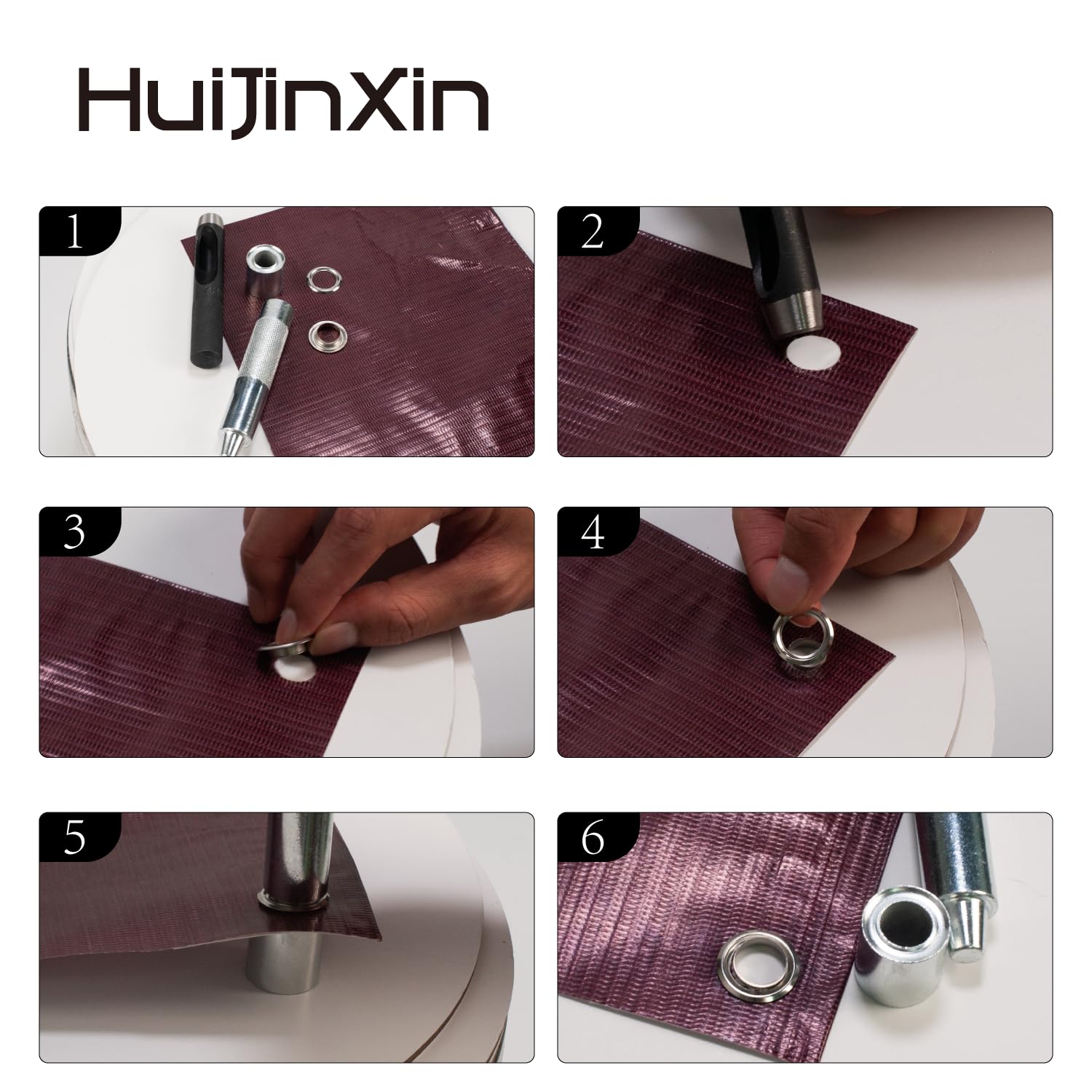 HuiJinXin

1

2

3

4

5

6