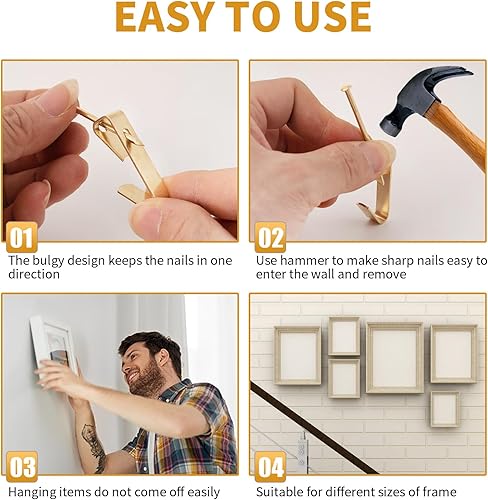 EASY TO USE

01

The bulgy design keeps the nails in one direction

02

Use hammer to make sharp nails easy to enter the wall and remove

03

Hanging items do not come off easily

04

Suitable for different sizes of frame