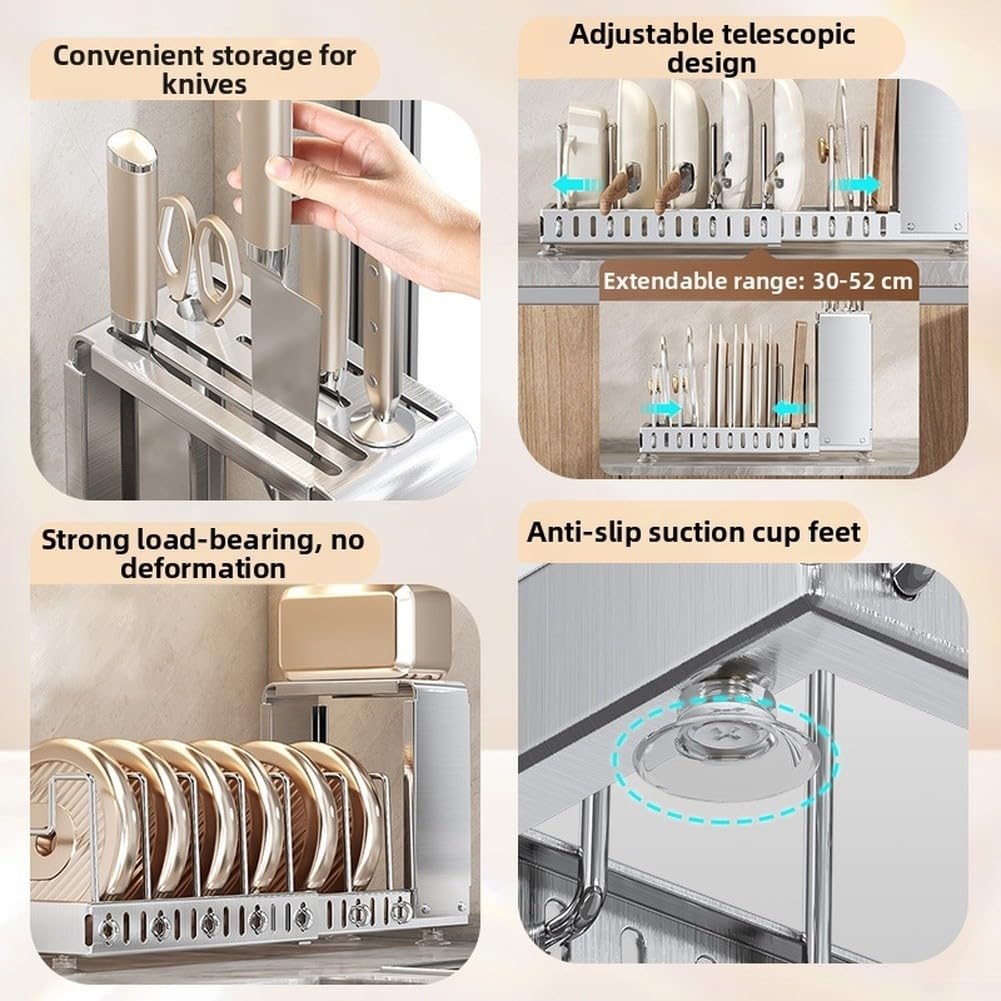 Convenient storage for knives

Adjustable telescopic design

Extendable range: 30-52 cm

Strong load-bearing, no deformation

Anti-slip suction cup feet