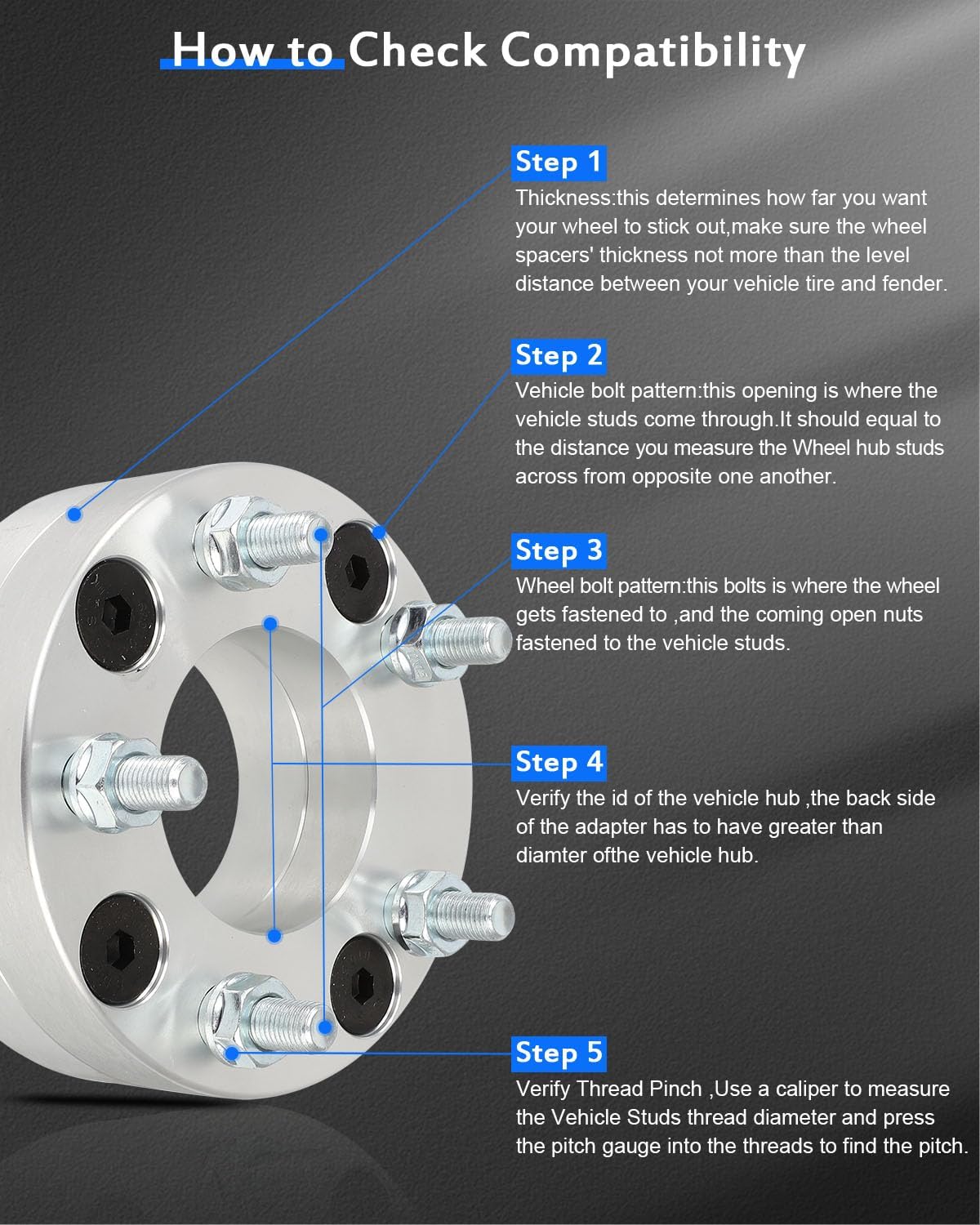 How to Check Compatibility

Step 1
Thickness:this determines how far you want your wheel to stick out,make sure the wheel spacers' thickness not more than the level distance between your vehicle tire and fender.

Step 2
Vehicle bolt pattern:this opening is where the vehicle studs come through.It should equal to the distance you measure the Wheel hub studs across from opposite one another.

Step 3
Wheel bolt pattern:this bolts is where the wheel gets fastened to ,and the coming open nuts fastened to the vehicle studs.

Step 4
Verify the id of the vehicle hub ,the back side of the adapter has to have greater than diamter ofthe vehicle hub.

Step 5
Verify Thread Pinch ,Use a caliper to measure the Vehicle Studs thread diameter and press the pitch gauge into the threads to find the pitch.