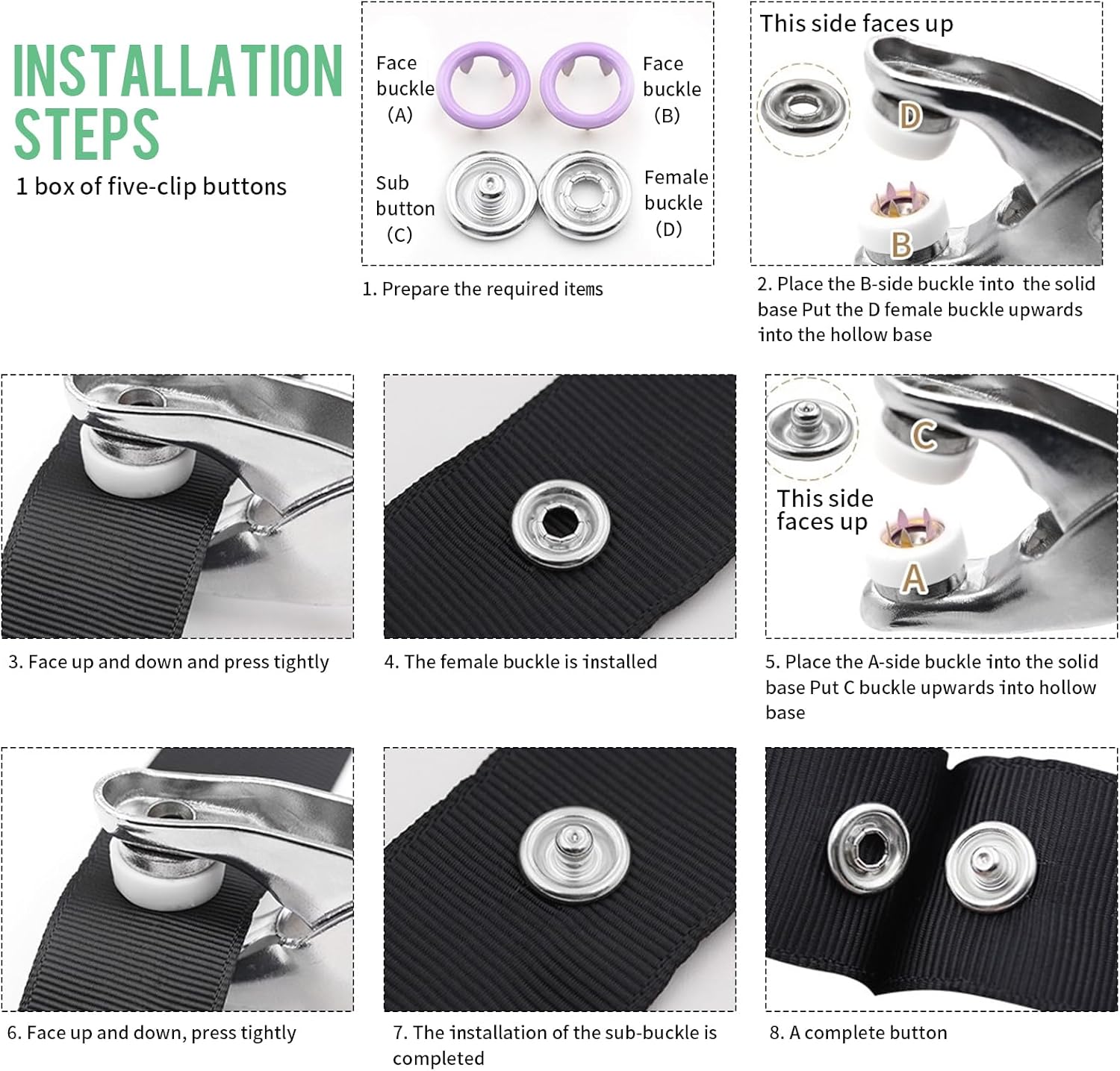 INSTALLATION STEPS

1 box of five-clip buttons

Face buckle (A)

Face buckle (B)

Sub button (C)

Female buckle (D)

1. Prepare the required items

This side faces up

D

B

2. Place the B-side buckle into the solid base Put the D female buckle upwards into the hollow base

3. Face up and down and press tightly

4. The female buckle is installed

C

This side faces up

A

5. Place the A-side buckle into the solid base Put C buckle upwards into hollow base

6. Face up and down, press tightly

7. The installation of the sub-buckle is completed

8. A complete button