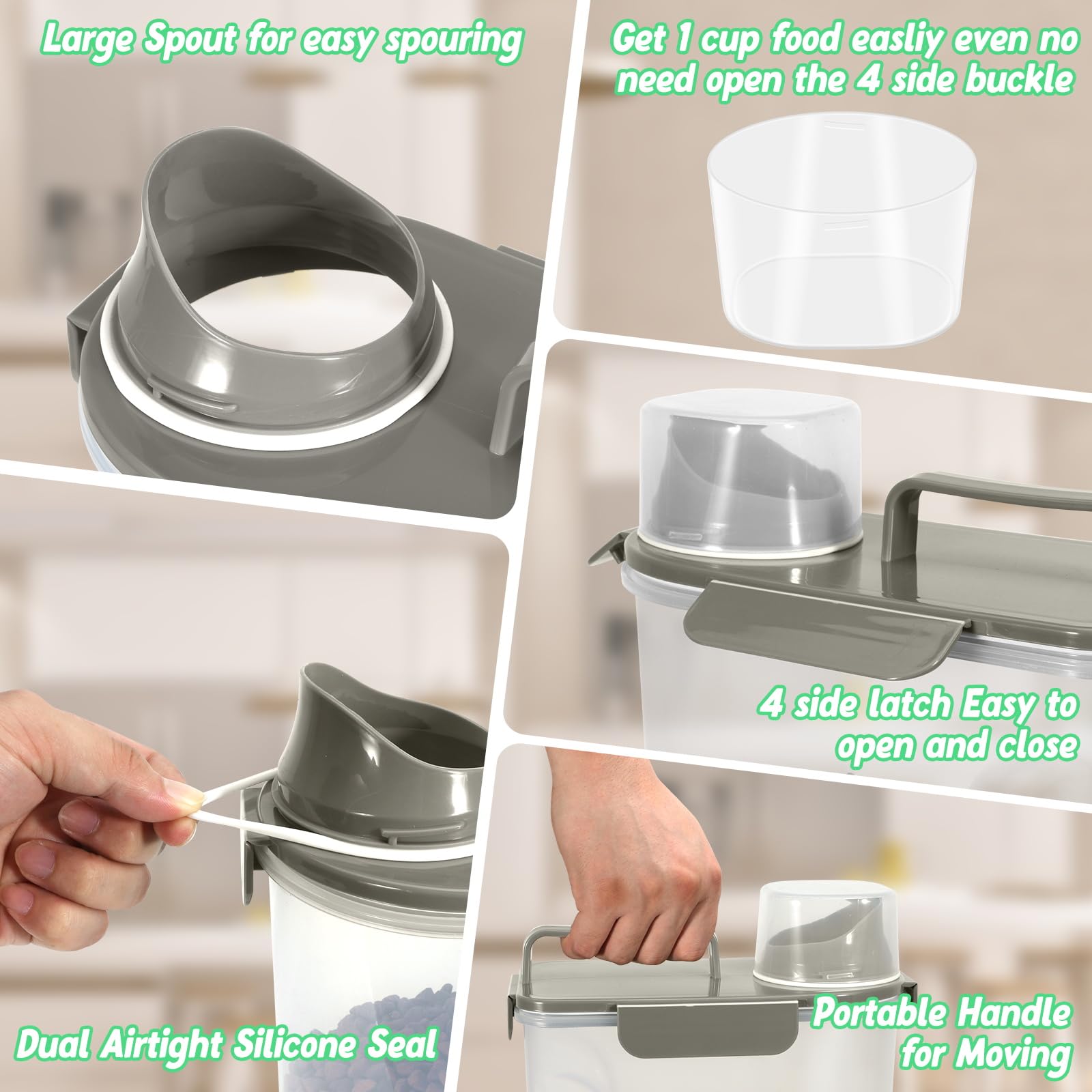 Large Spout for easy spouring

Get 1 cup food easliy even no need open the 4 side buckle

4 side latch Easy to open and close

Dual Airtight Silicone Seal

Portable Handle for Moving