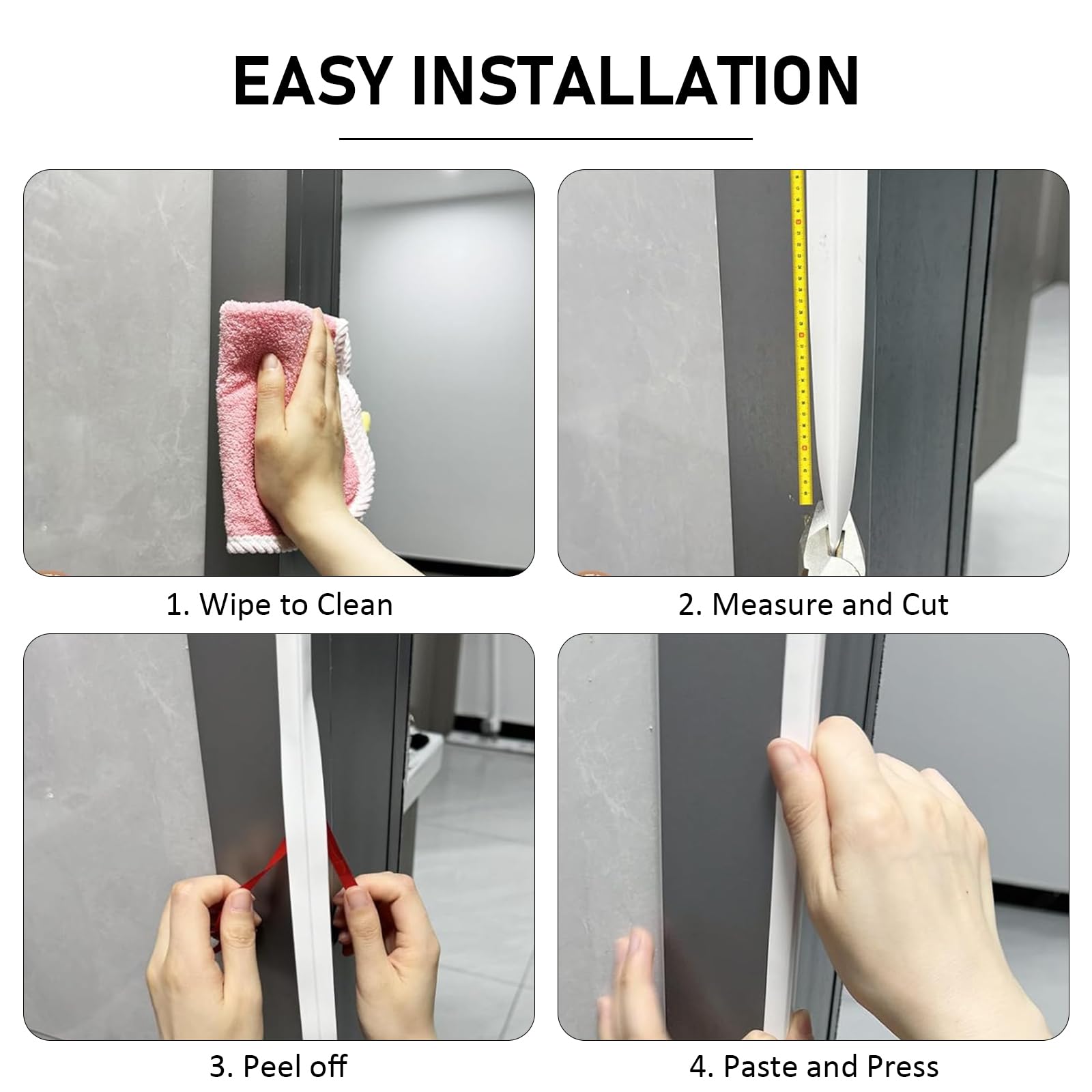 EASY INSTALLATION

1. Wipe to Clean

2. Measure and Cut

3. Peel off

4. Paste and Press