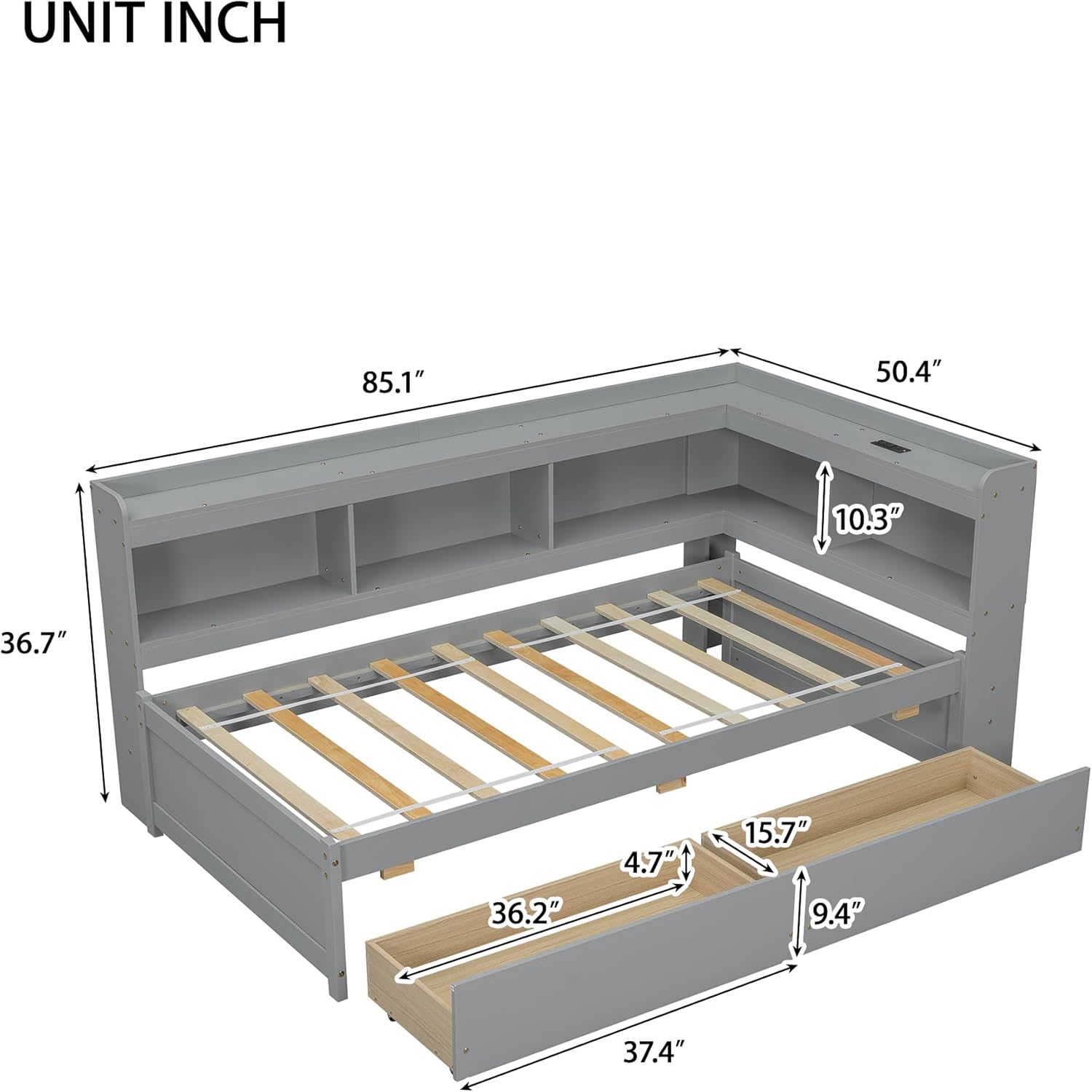 UNIT INCH

85.1″

50.4″

10.3″

36.7″

15.7″

4.7″

36.2″

9.4″

37.4″