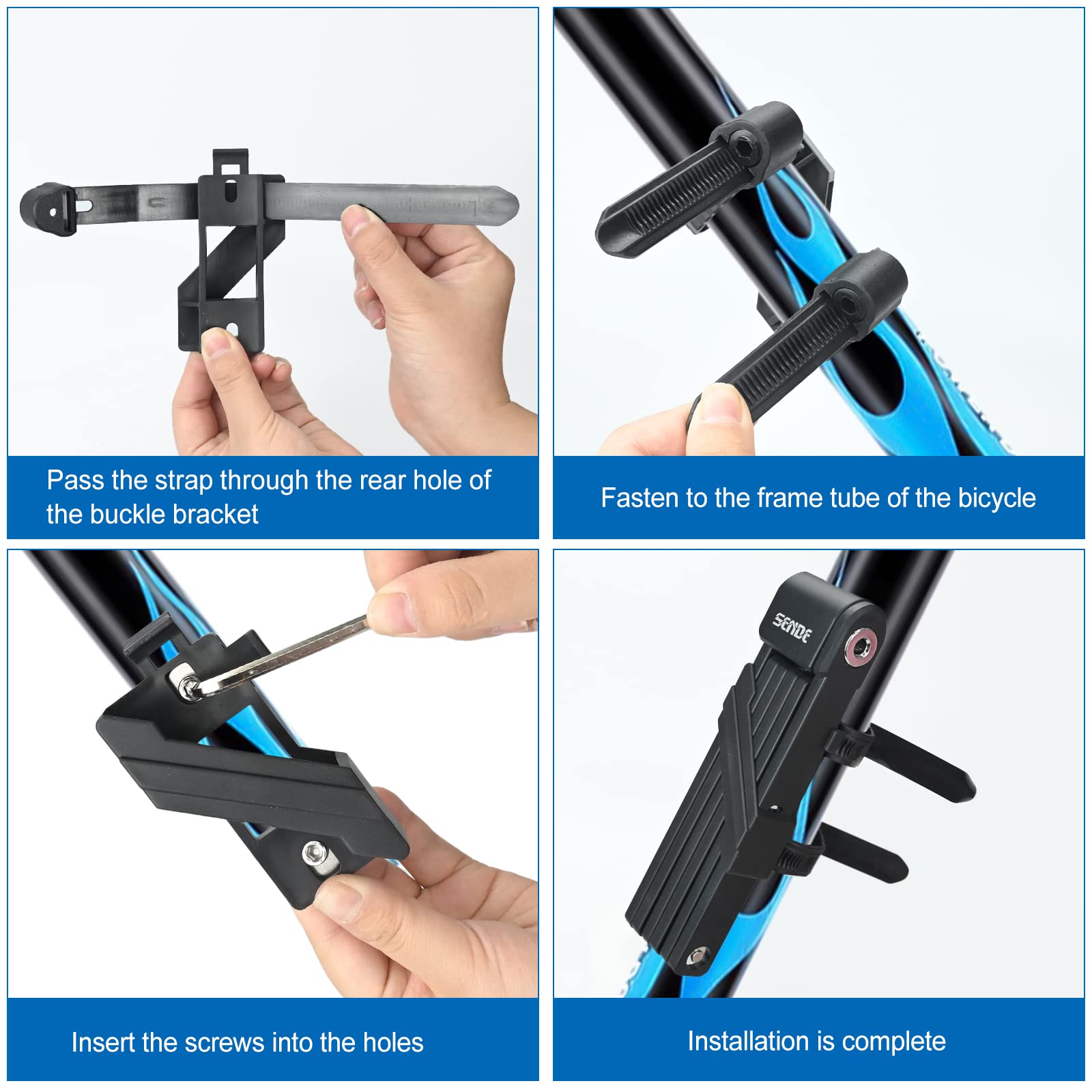 Pass the strap through the rear hole of the buckle bracket

Fasten to the frame tube of the bicycle

Insert the screws into the holes

SENDE

Installation is complete