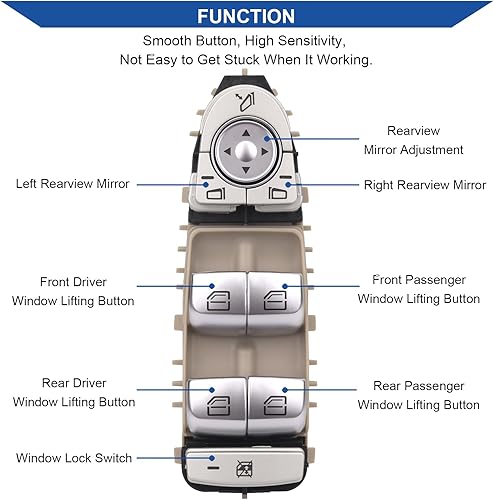 FUNCTION

Smooth Button, High Sensitivity, Not Easy to Get Stuck When It Working.

Rearview Mirror Adjustment

Left Rearview Mirror

Right Rearview Mirror

Front Driver Window Lifting Button

Front Passenger Window Lifting Button

Rear Driver Window Lifting Button

Rear Passenger Window Lifting Button

Window Lock Switch