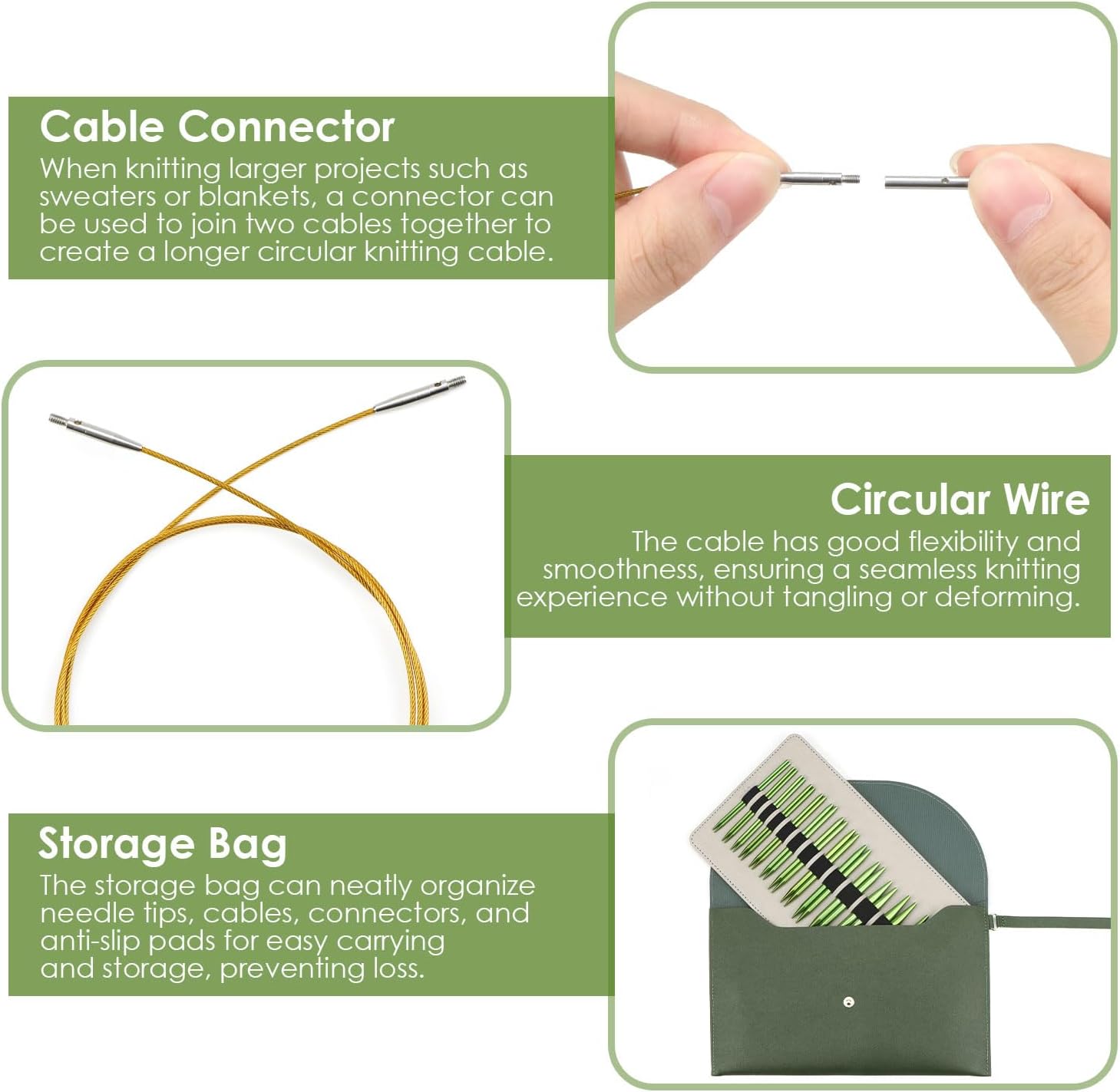 Cable Connector
When knitting larger projects such as sweaters or blankets, a connector can be used to join two cables together to create a longer circular knitting cable.

Circular Wire
The cable has good flexibility and smoothness, ensuring a seamless knitting experience without tangling or deforming.

Storage Bag
The storage bag can neatly organize needle tips, cables, connectors, and anti-slip pads for easy carrying and storage, preventing loss.