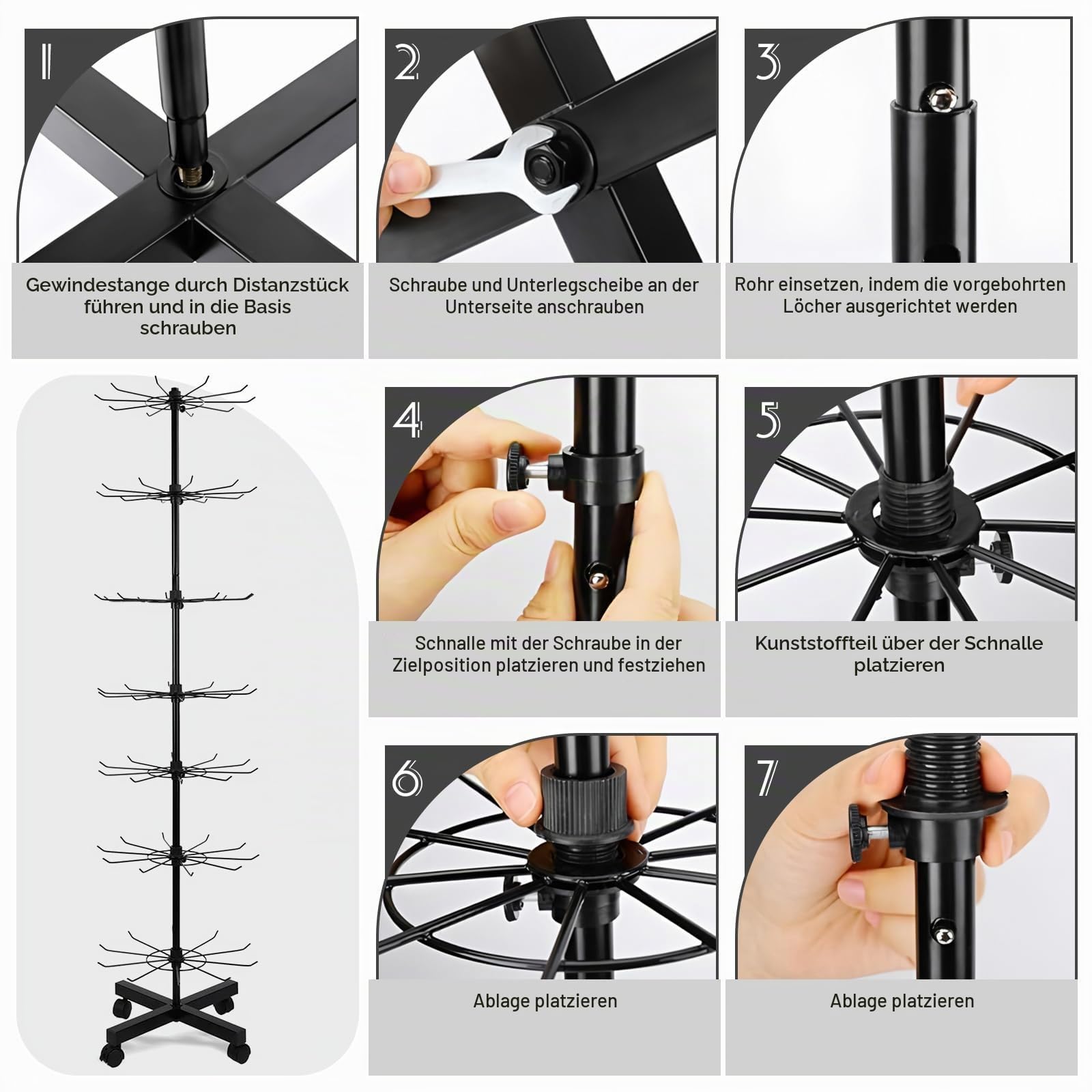 1

Gewindestange durch Distanzstück führen und in die Basis schrauben

2

Schraube und Unterlegscheibe an der Unterseite anschrauben

3

Rohr einsetzen, indem die vorgebohrten Löcher ausgerichtet werden

4

Schnalle mit der Schraube in der Zielposition platzieren und festziehen

5

Kunststoffteil über der Schnalle platzieren

6

Ablage platzieren

7

Ablage platzieren