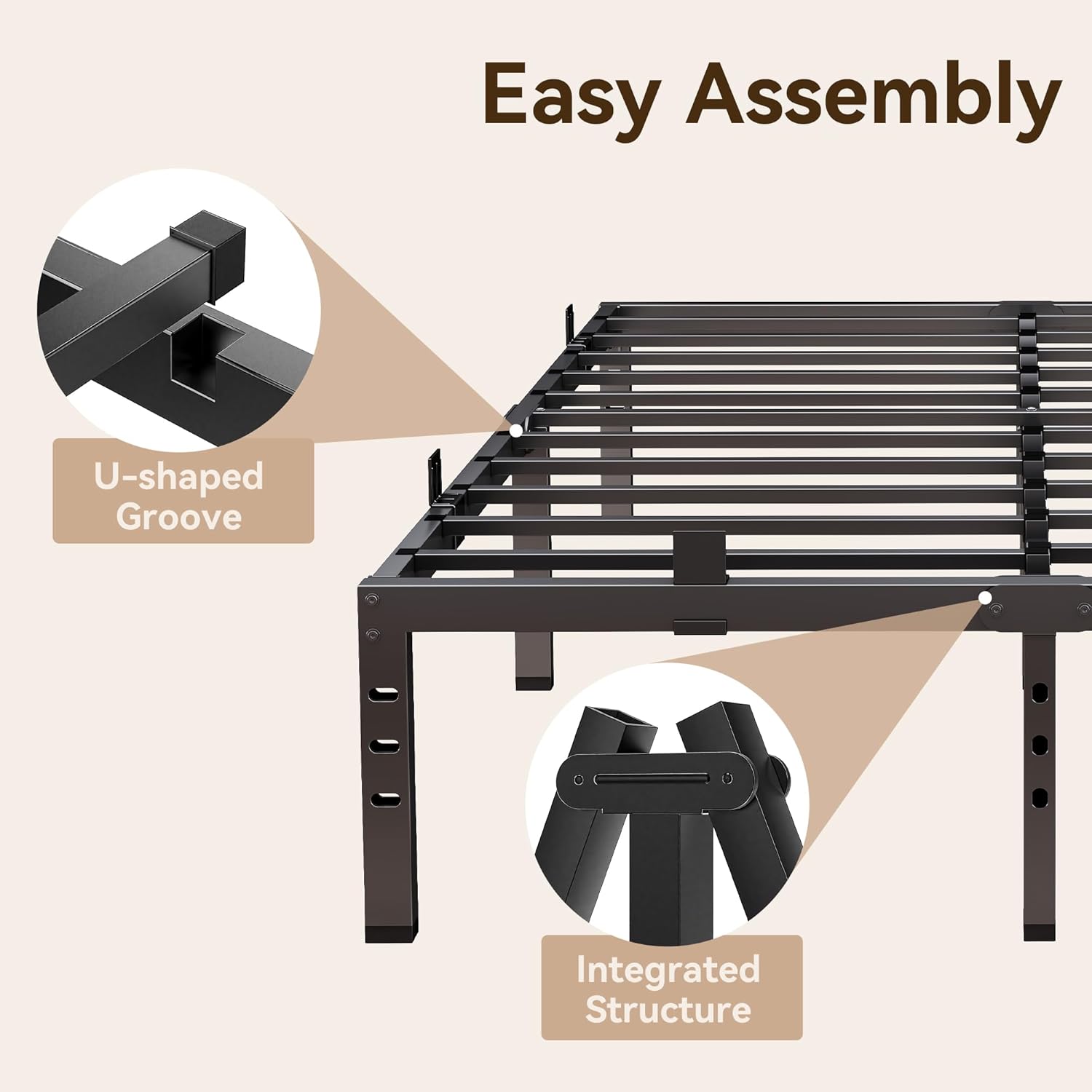 Easy Assembly

U-shaped Groove

Integrated Structure