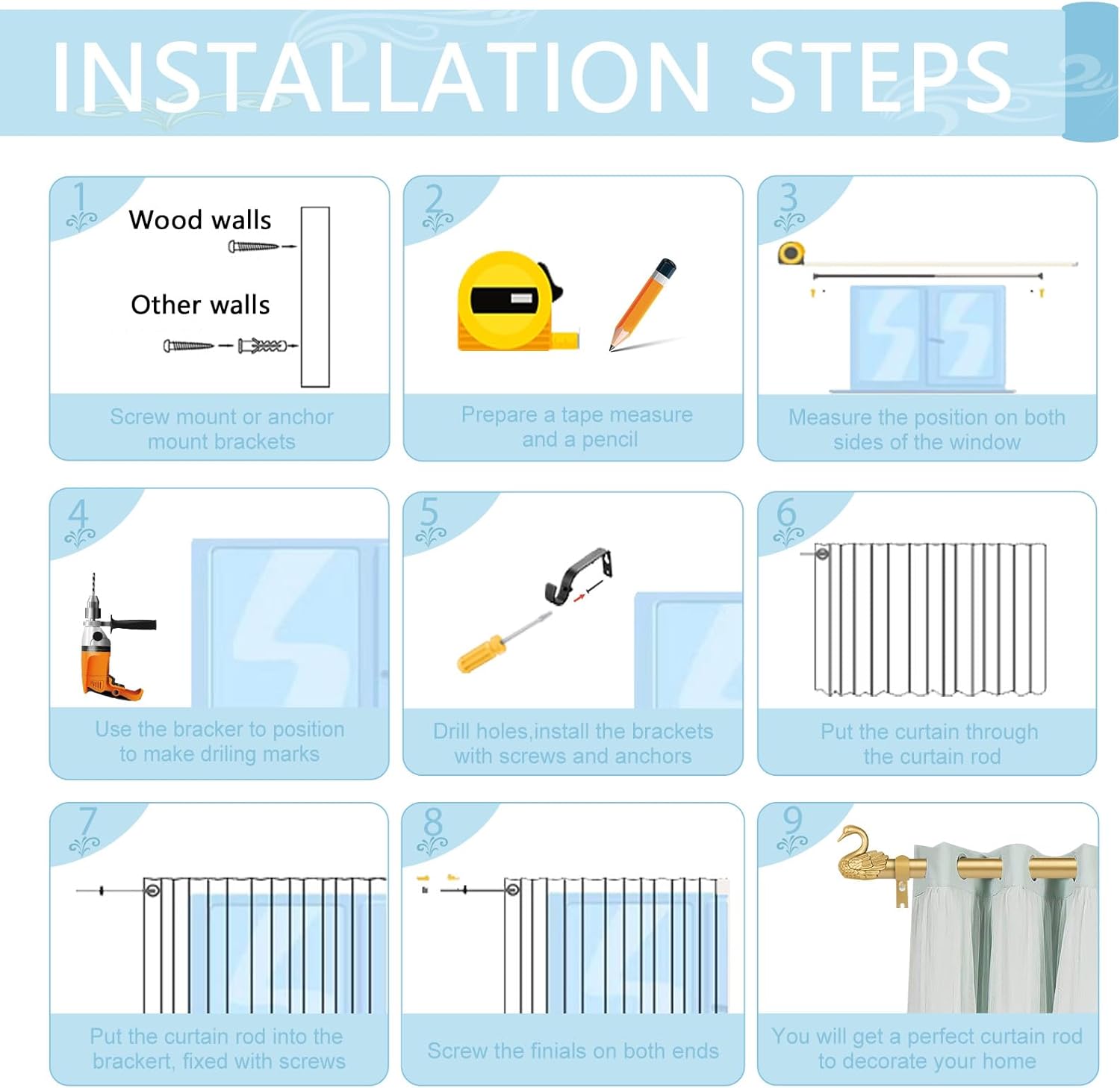 INSTALLATION STEPS

1
Wood walls
Other walls
Screw mount or anchor mount brackets

2
Prepare a tape measure and a pencil

3
Measure the position on both sides of the window

4
Use the bracker to position to make driling marks

5
Drill holes,install the brackets with screws and anchors

6
Put the curtain through the curtain rod

7
Put the curtain rod into the brackert, fixed with screws

8
Screw the finials on both ends

9
You will get a perfect curtain rod to decorate your home