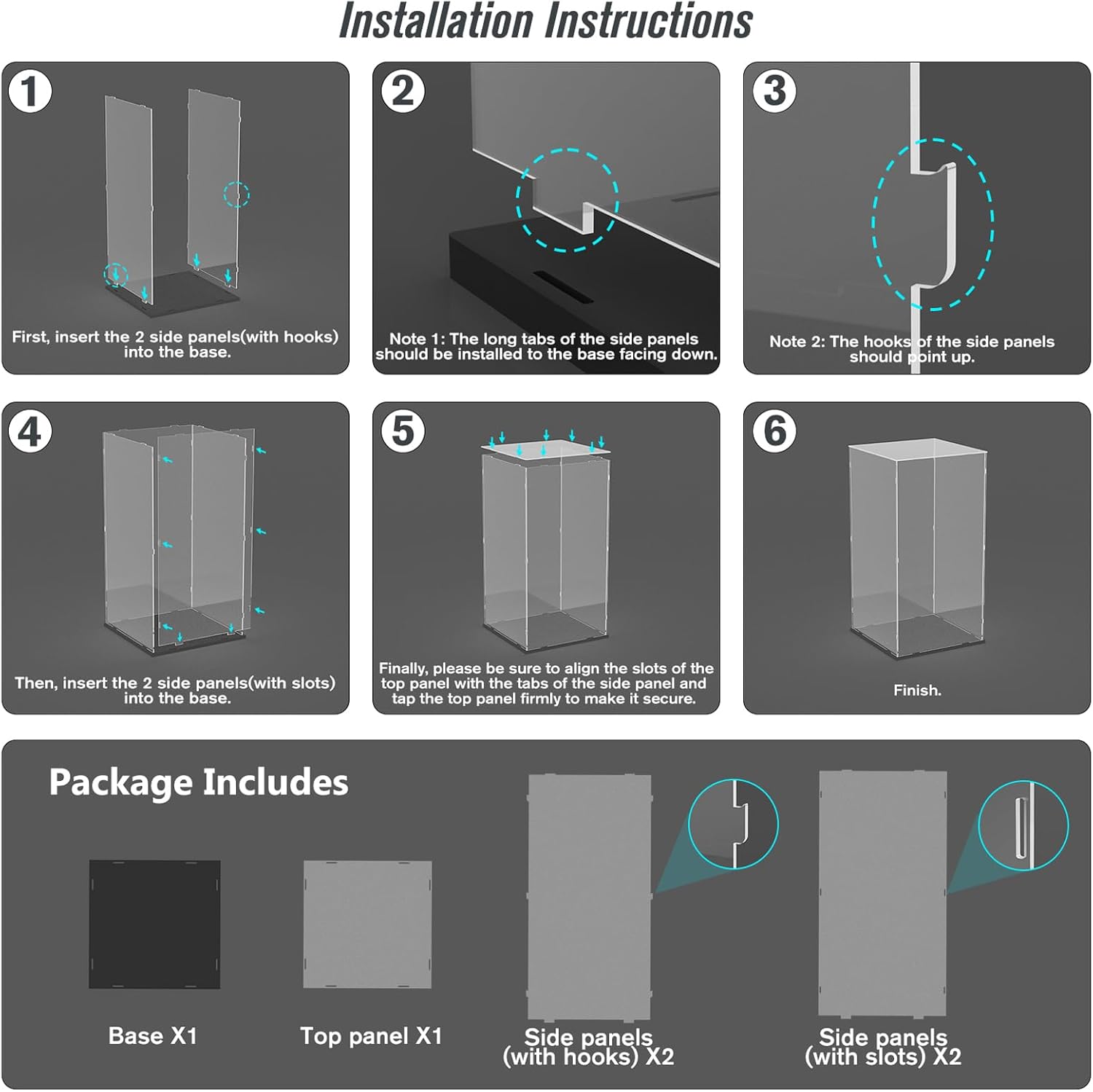 Installation Instructions

1

First, insert the 2 side panels(with hooks) into the base.

2

Note 1: The long tabs of the side panels should be installed to the base facing down.

3

Note 2: The hooks of the side panels should point up.

4

Then, insert the 2 side panels(with slots) into the base.

5

Finally, please be sure to align the slots of the top panel with the tabs of the side panel and tap the top panel firmly to make it secure.

6

Finish.

Package Includes

Base X1

Top panel X1

Side panels (with hooks) X2

Side panels (with slots) X2