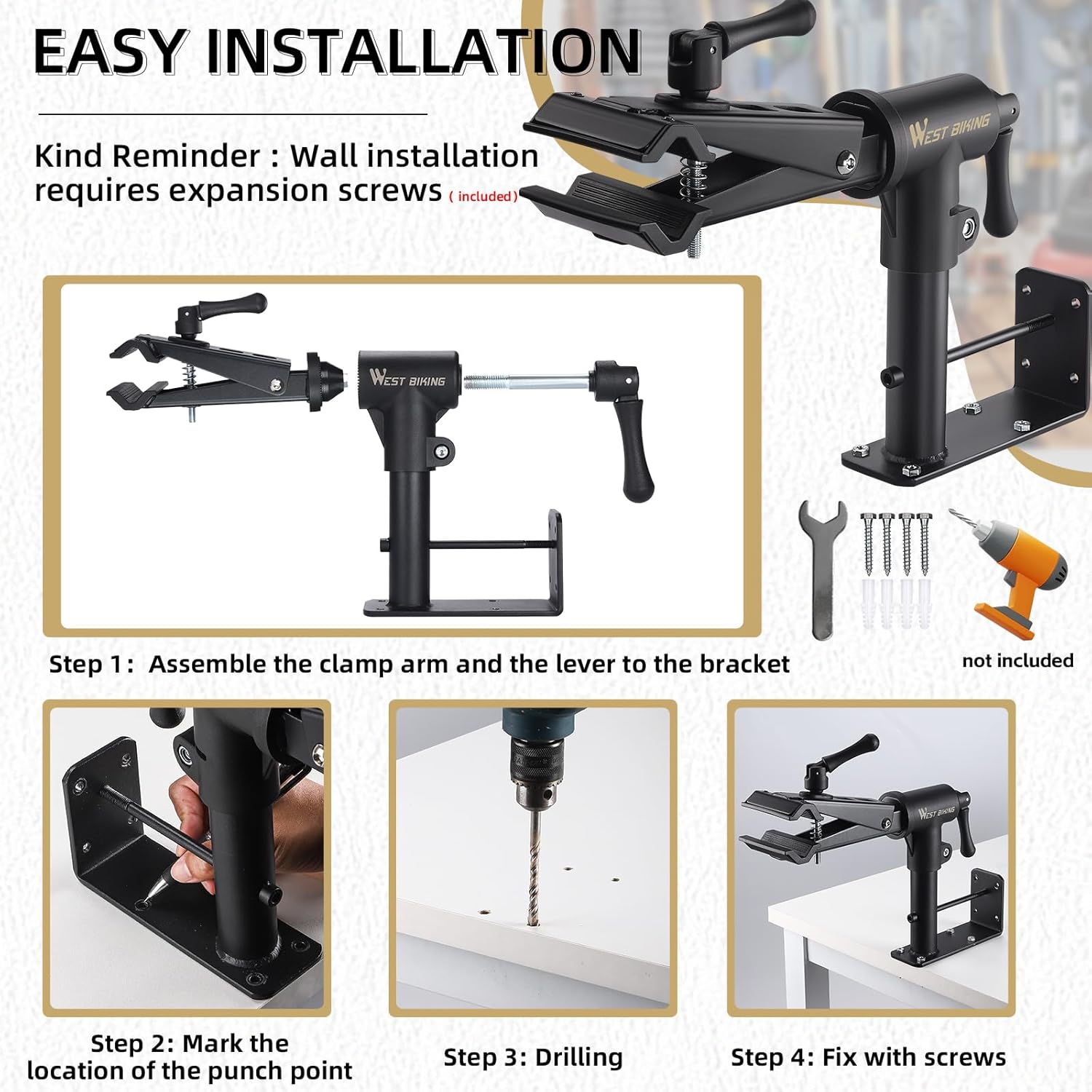 EASY INSTALLATION

Kind Reminder : Wall installation requires expansion screws ( included)

WEST BIKING

WEST BIKING

Step 1: Assemble the clamp arm and the lever to the bracket

not included

WEST BIKING

Step 2: Mark the location of the punch point

Step 3: Drilling

Step 4: Fix with screws