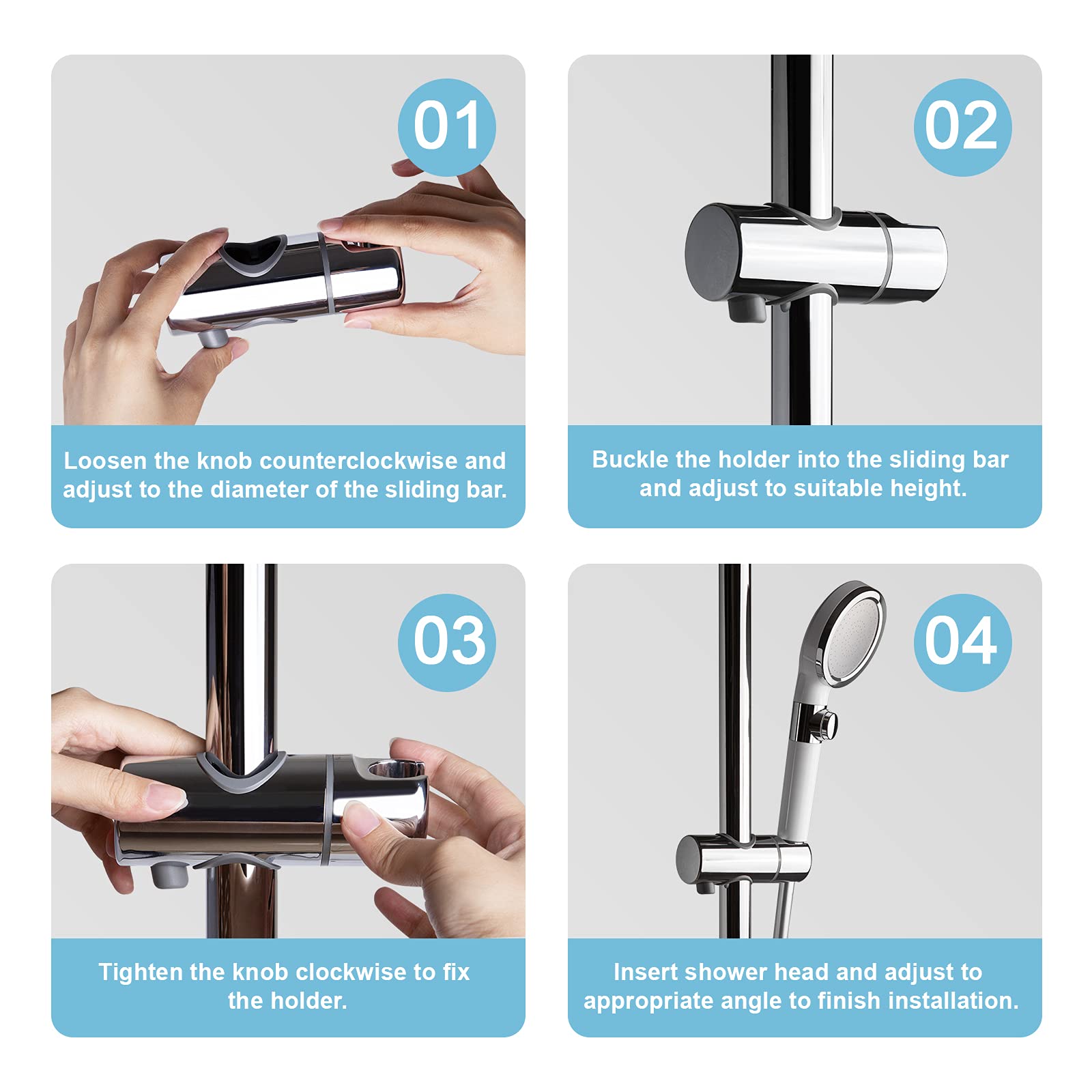 01

Loosen the knob counterclockwise and adjust to the diameter of the sliding bar.

02

Buckle the holder into the sliding bar and adjust to suitable height.

03

Tighten the knob clockwise to fix the holder.

04

Insert shower head and adjust to appropriate angle to finish installation.