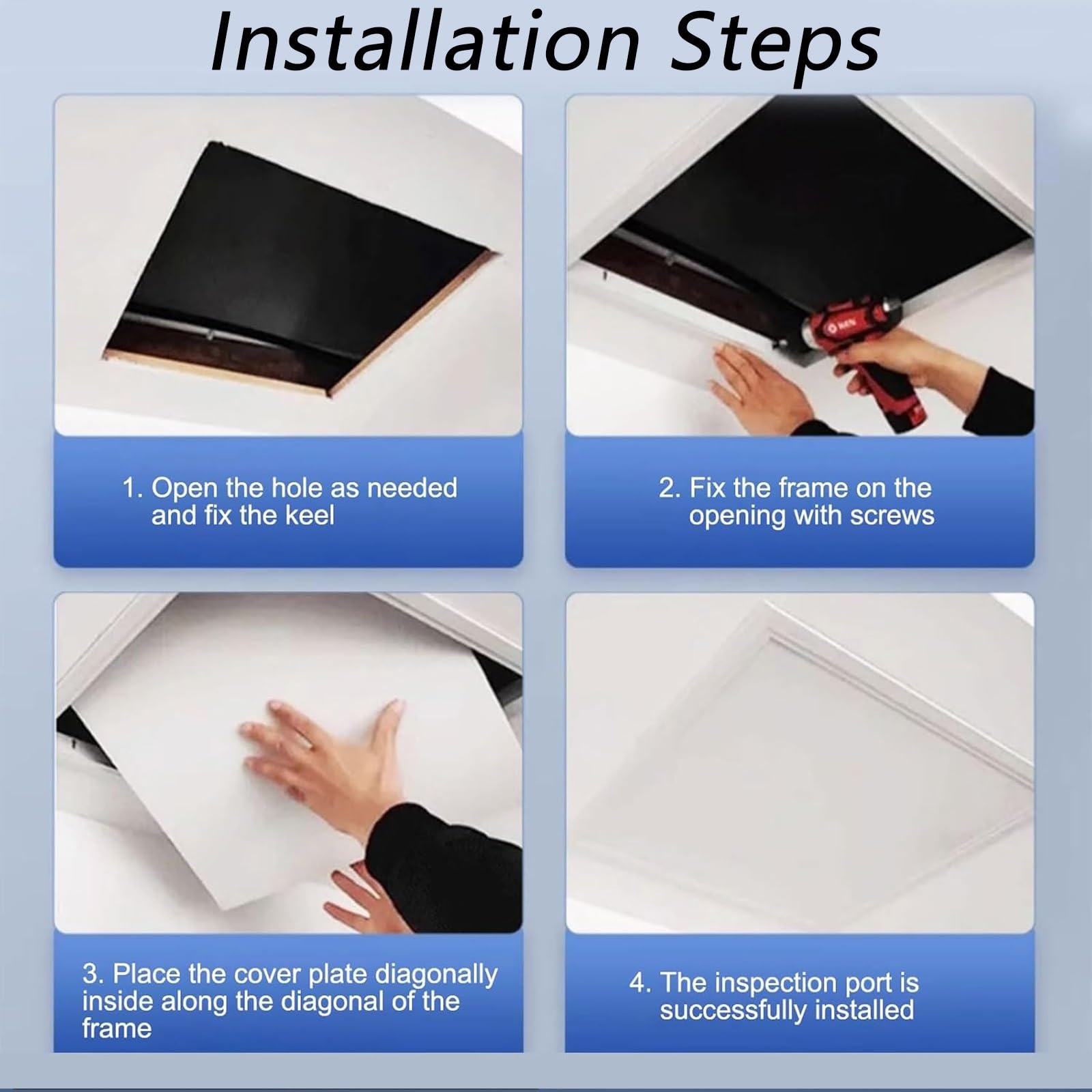 Installation Steps

1. Open the hole as needed and fix the keel

2. Fix the frame on the opening with screws

3. Place the cover plate diagonally inside along the diagonal of the frame

4. The inspection port is successfully installed