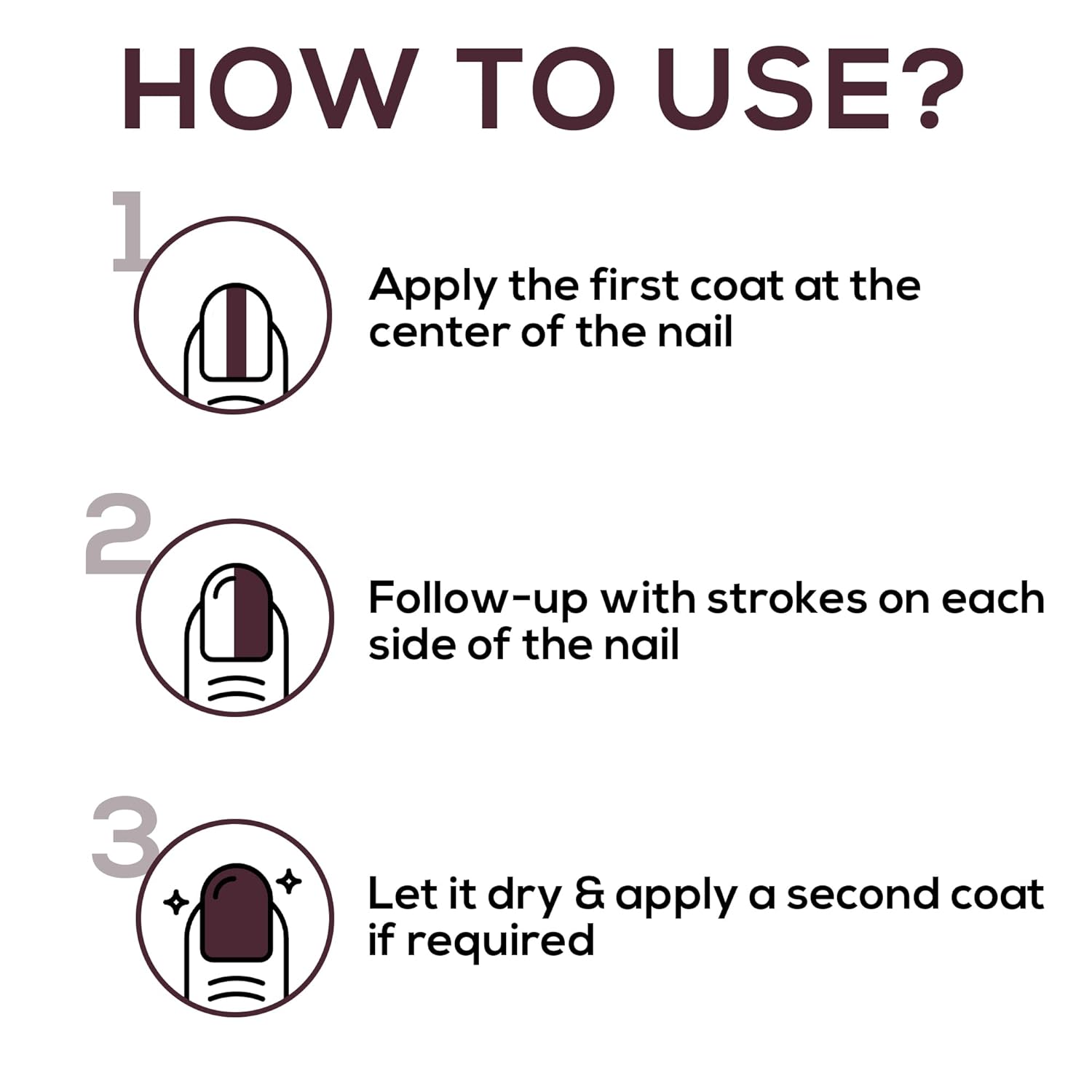 HOW TO USE?

1

Apply the first coat at the center of the nail

2

Follow-up with strokes on each side of the nail

3

Let it dry & apply a second coat if required