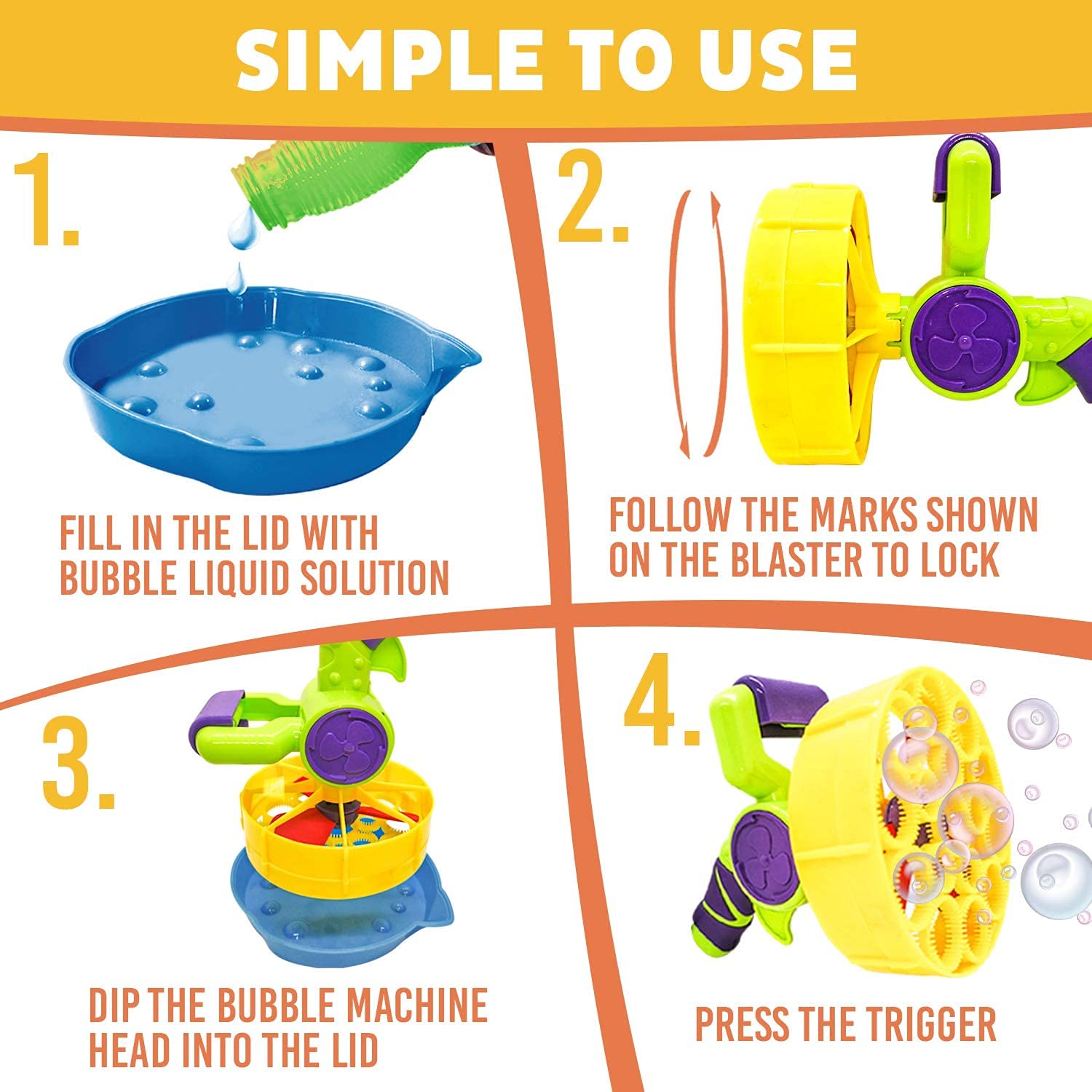 SIMPLE TO USE

1.

FILL IN THE LID WITH BUBBLE LIQUID SOLUTION

2.

FOLLOW THE MARKS SHOWN ON THE BLASTER TO LOCK

3.

DIP THE BUBBLE MACHINE HEAD INTO THE LID

4.

PRESS THE TRIGGER