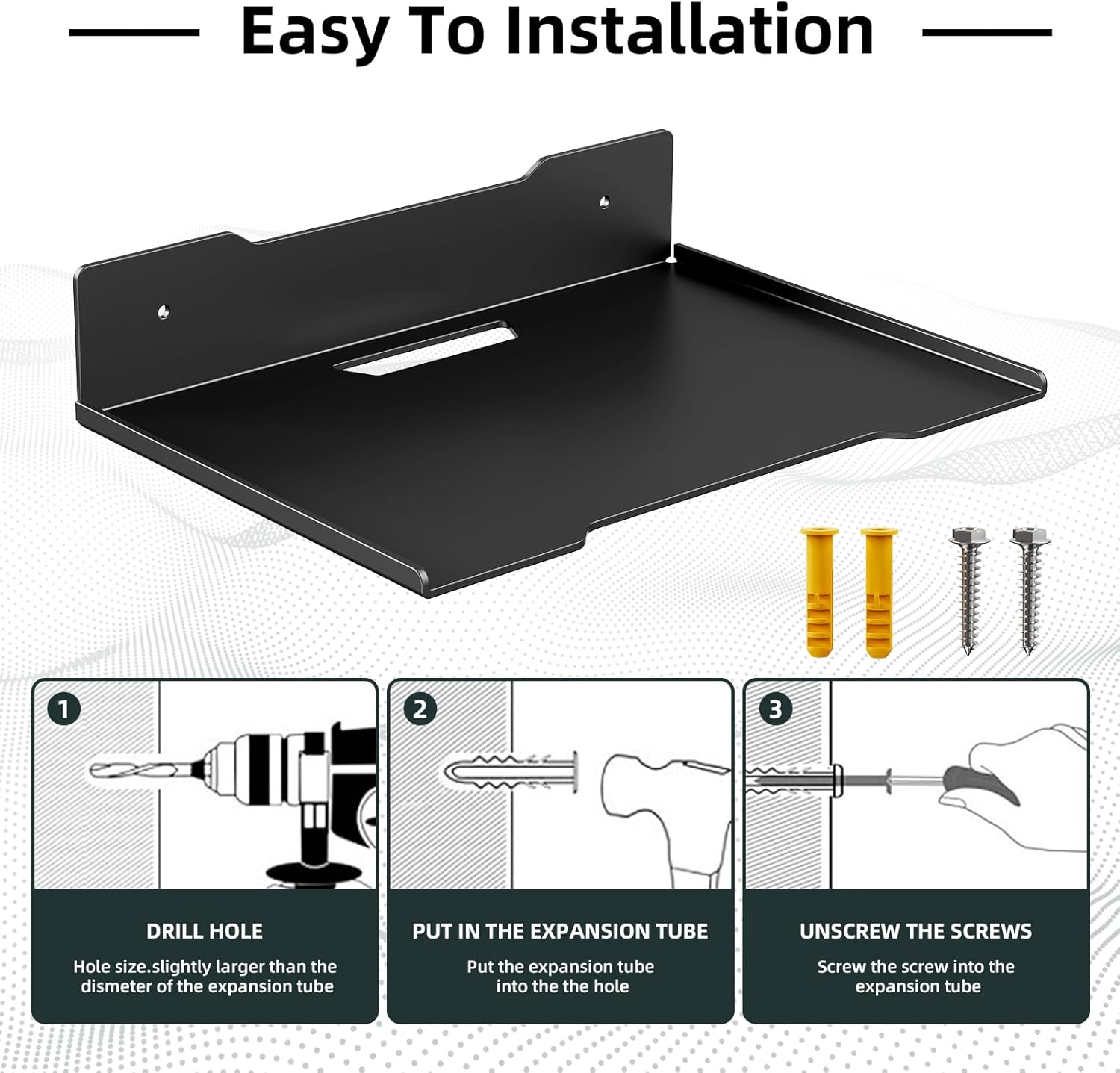 Easy To Installation

1

DRILL HOLE

Hole size.slightly larger than the dismeter of the expansion tube

2

PUT IN THE EXPANSION TUBE

Put the expansion tube into the the hole

3

UNSCREW THE SCREWS

Screw the screw into the expansion tube