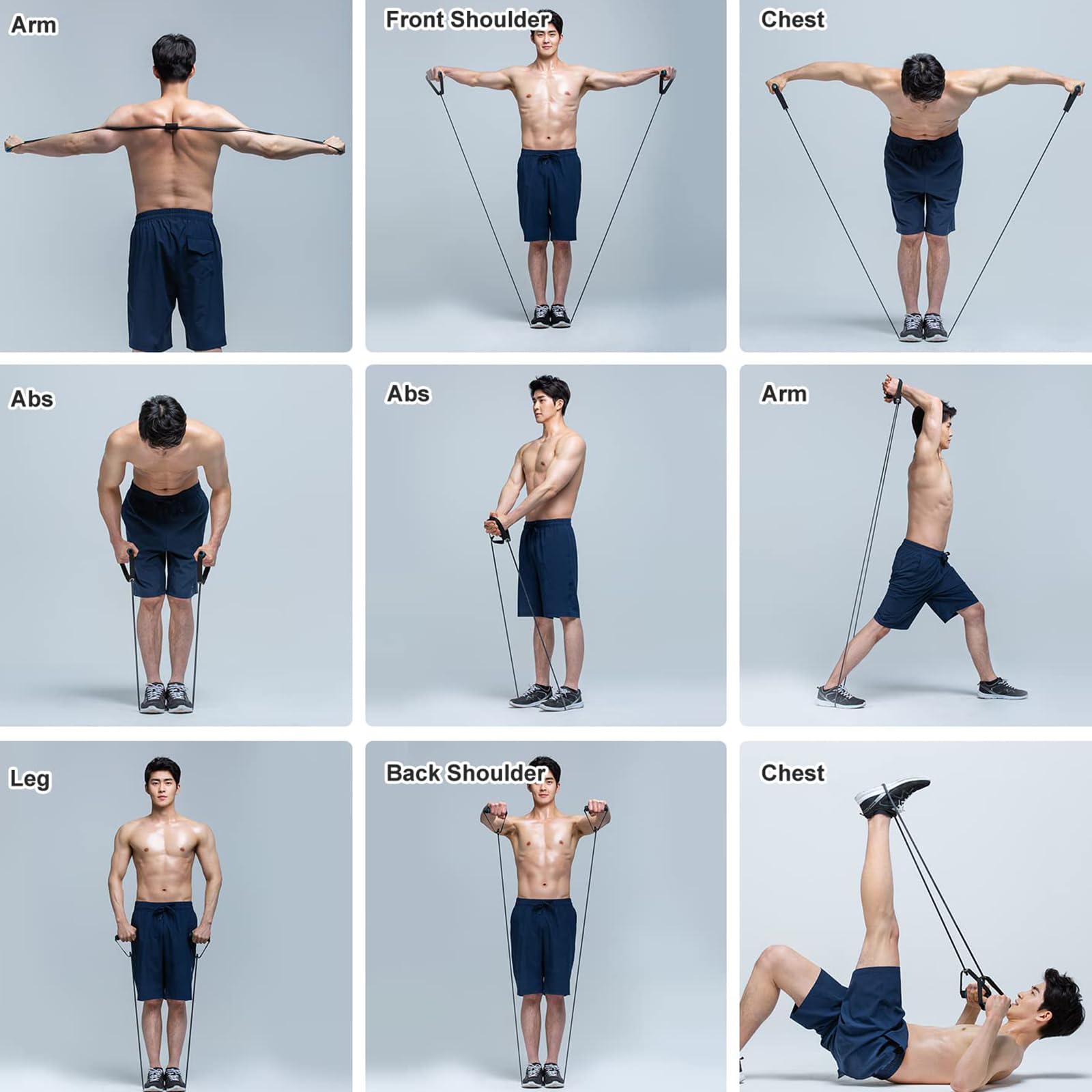 Arm

Front Shoulder

Chest

Abs

Abs

Arm

Leg

Back Shoulder

Chest