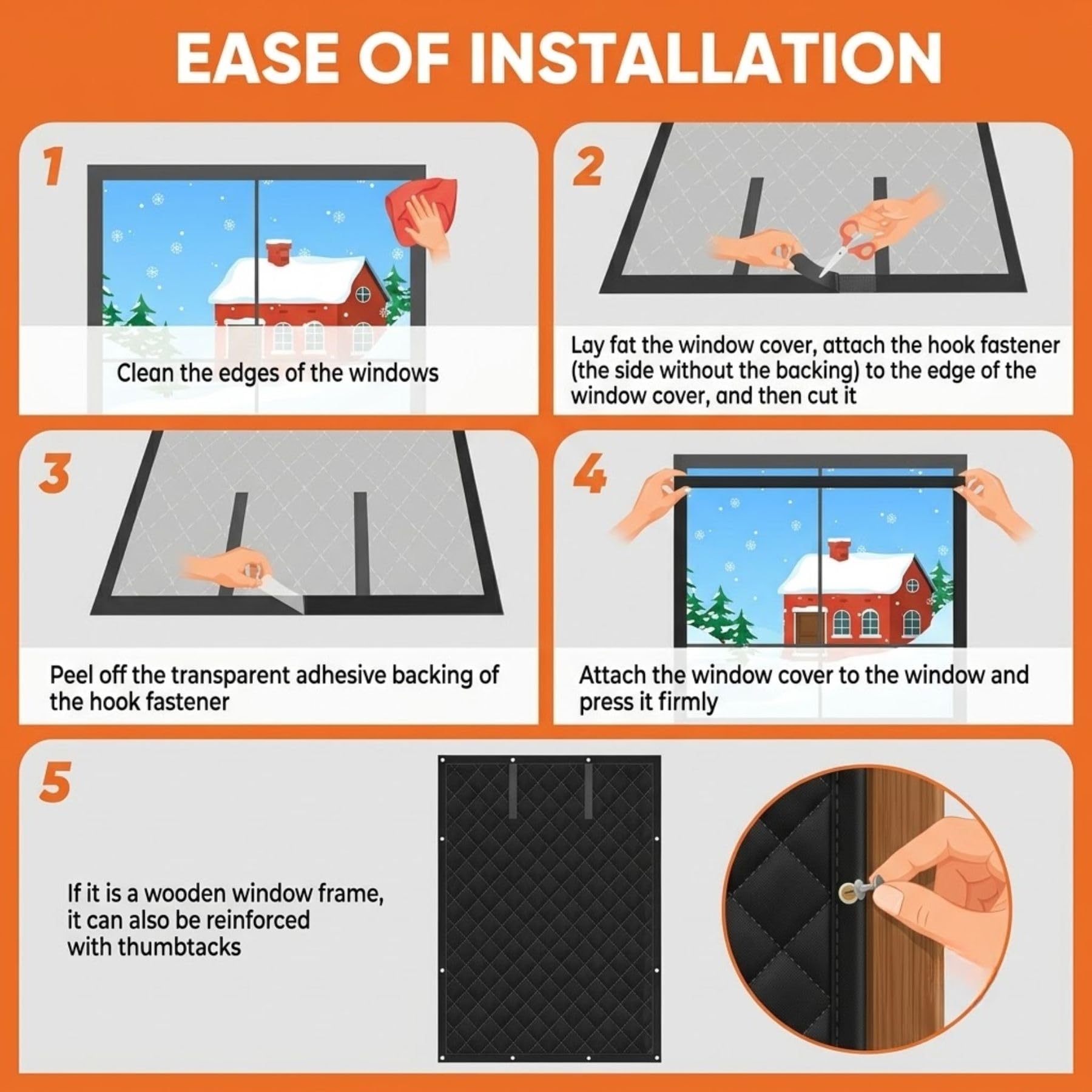 EASE OF INSTALLATION

1

Clean the edges of the windows

2

Lay fat the window cover, attach the hook fastener (the side without the backing) to the edge of the window cover, and then cut it

3

Peel off the transparent adhesive backing of the hook fastener

4

Attach the window cover to the window and press it firmly

5

If it is a wooden window frame, it can also be reinforced with thumbtacks