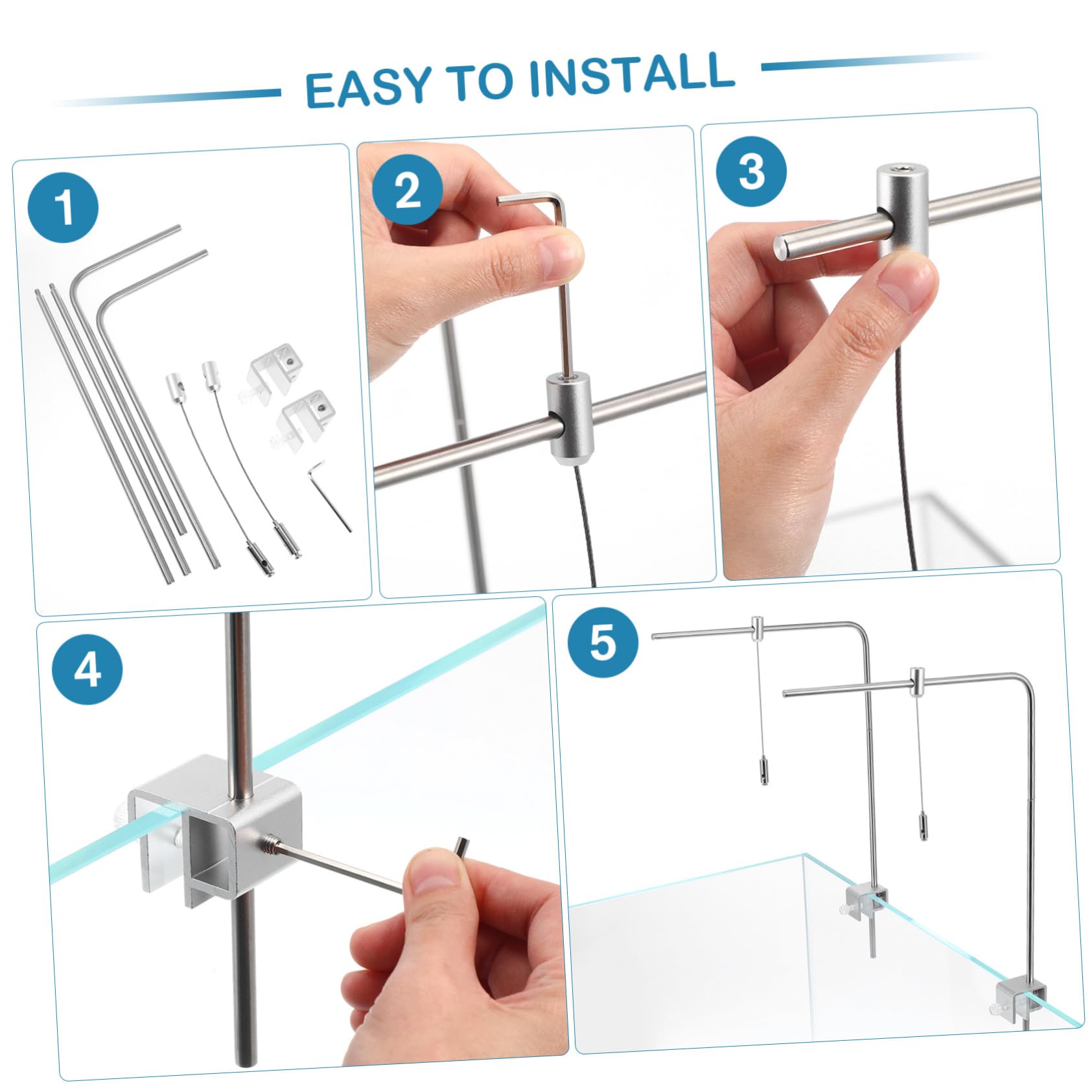 EASY TO INSTALL

1

2

3

4

5