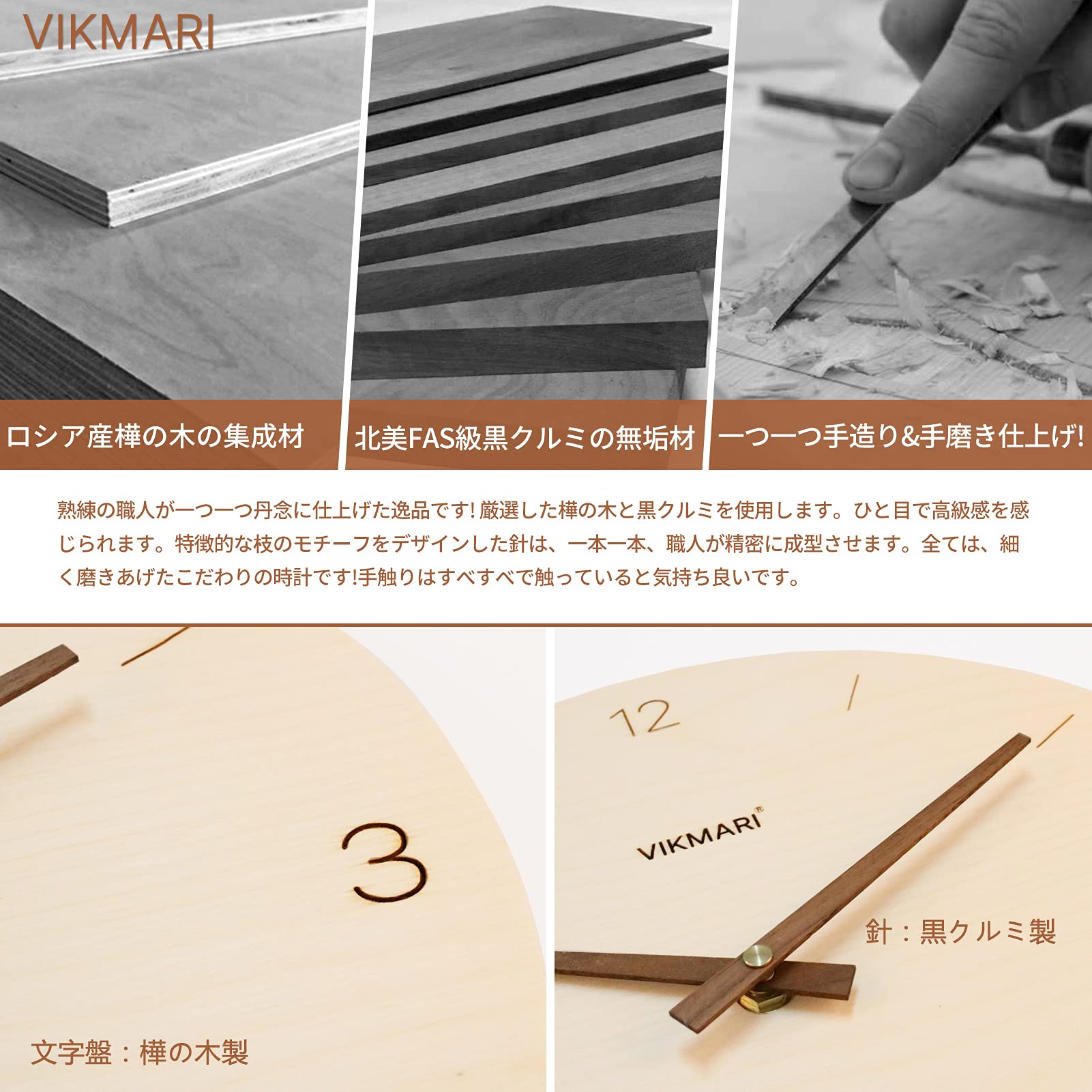 VIKMARI

ロシア産樺の木の集成材

北美FAS級黒クルミの無垢材

一つ一つ手造り&手磨き仕上げ!

熟練の職人が一つ一つ丹念に仕上げた逸品です! 厳選した樺の木と黒クルミを使用します。ひと目で高級感を感じられます。特徴的な枝のモチーフをデザインした針は、一本一本、職人が精密に成型させます。全ては、細く磨きあげたこだわりの時計です!手触りはすべすべで触っていると気持ち良いです。

3

文字盤：樺の木製

12

VIKMARI®

針：黒クルミ製