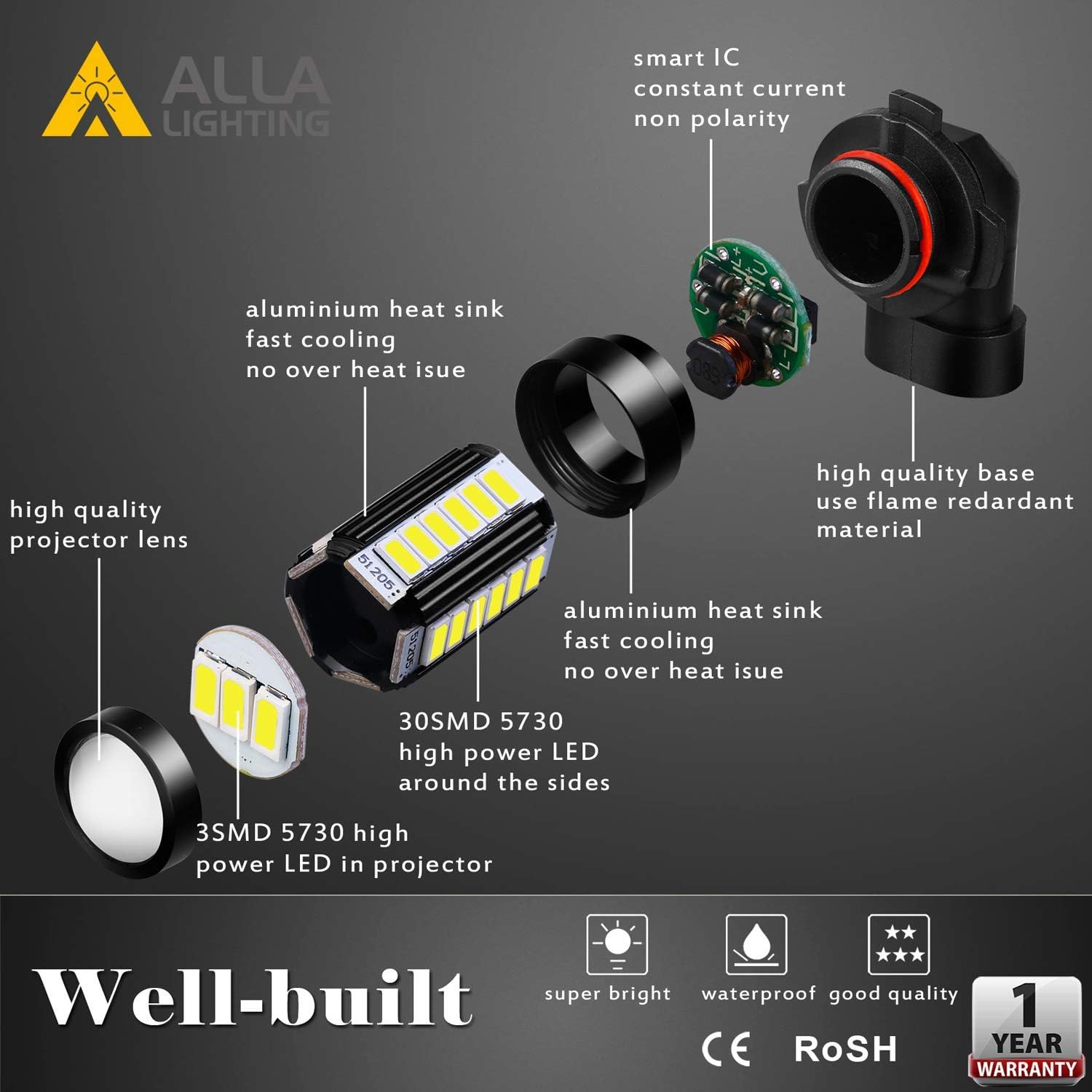 ALLA LIGHTING

smart IC
constant current
non polarity

aluminium heat sink
fast cooling
no over heat isue

high quality base
use flame redardant
material

high quality
projector lens

51205

51205

aluminium heat sink
fast cooling
no over heat isue

30SMD 5730
high power LED
around the sides

3SMD 5730 high
power LED in projector

Well-built

super bright

waterproof

good quality

CE

RoSH

1
YEAR
WARRANTY