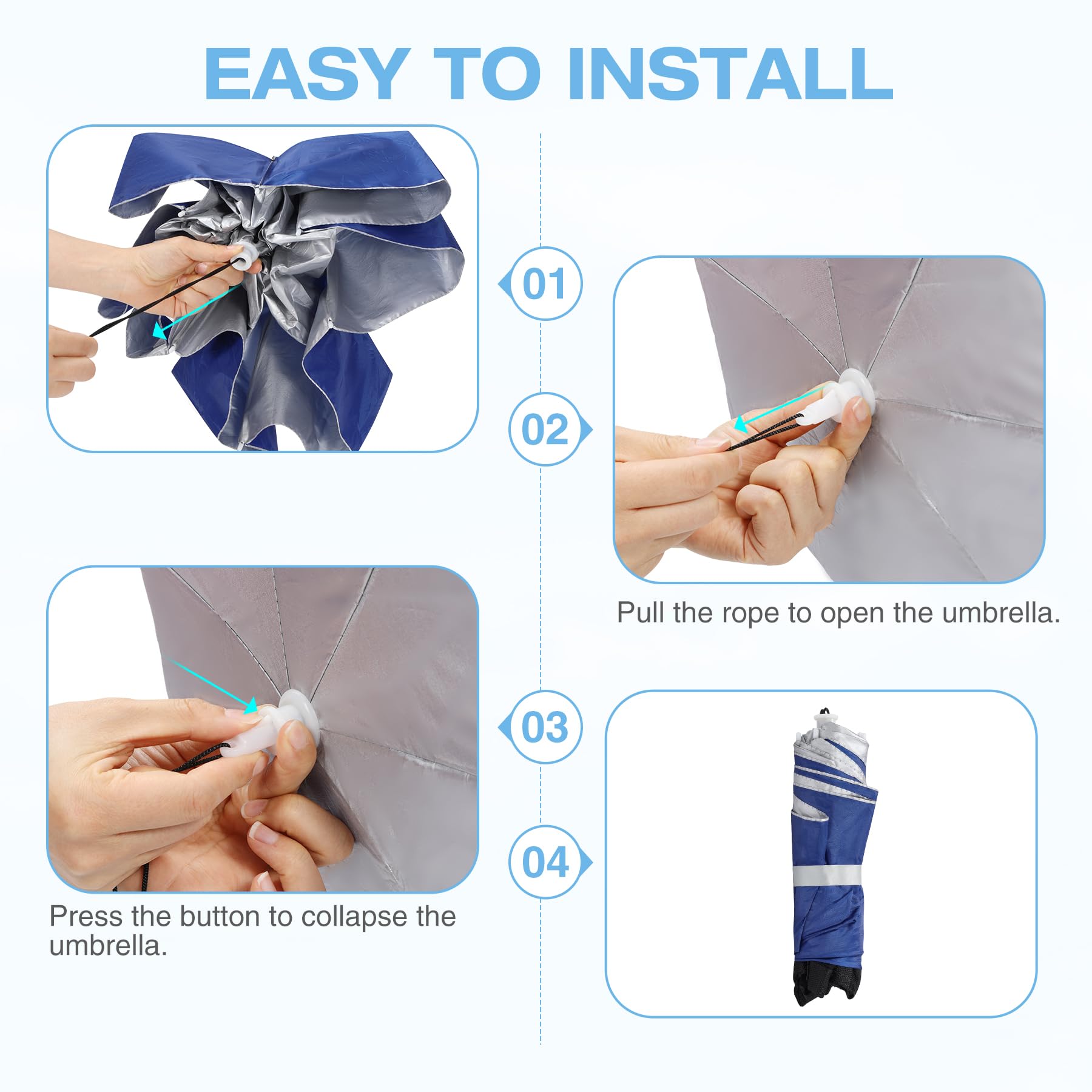 EASY TO INSTALL

01

02

Pull the rope to open the umbrella.

03

Press the button to collapse the umbrella.

04