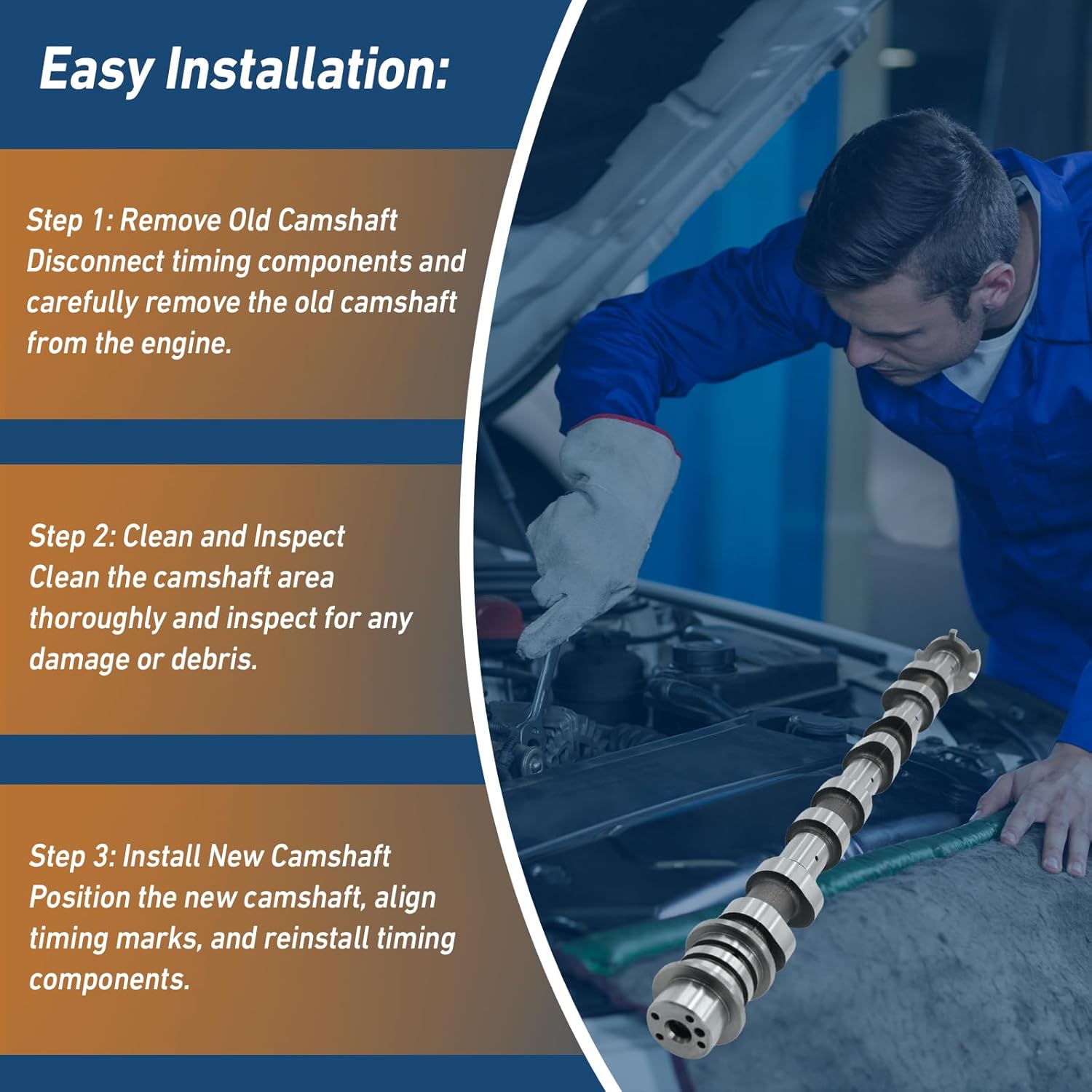 Easy Installation:

Step 1: Remove Old Camshaft
Disconnect timing components and carefully remove the old camshaft from the engine.

Step 2: Clean and Inspect
Clean the camshaft area thoroughly and inspect for any damage or debris.

Step 3: Install New Camshaft
Position the new camshaft, align timing marks, and reinstall timing components.