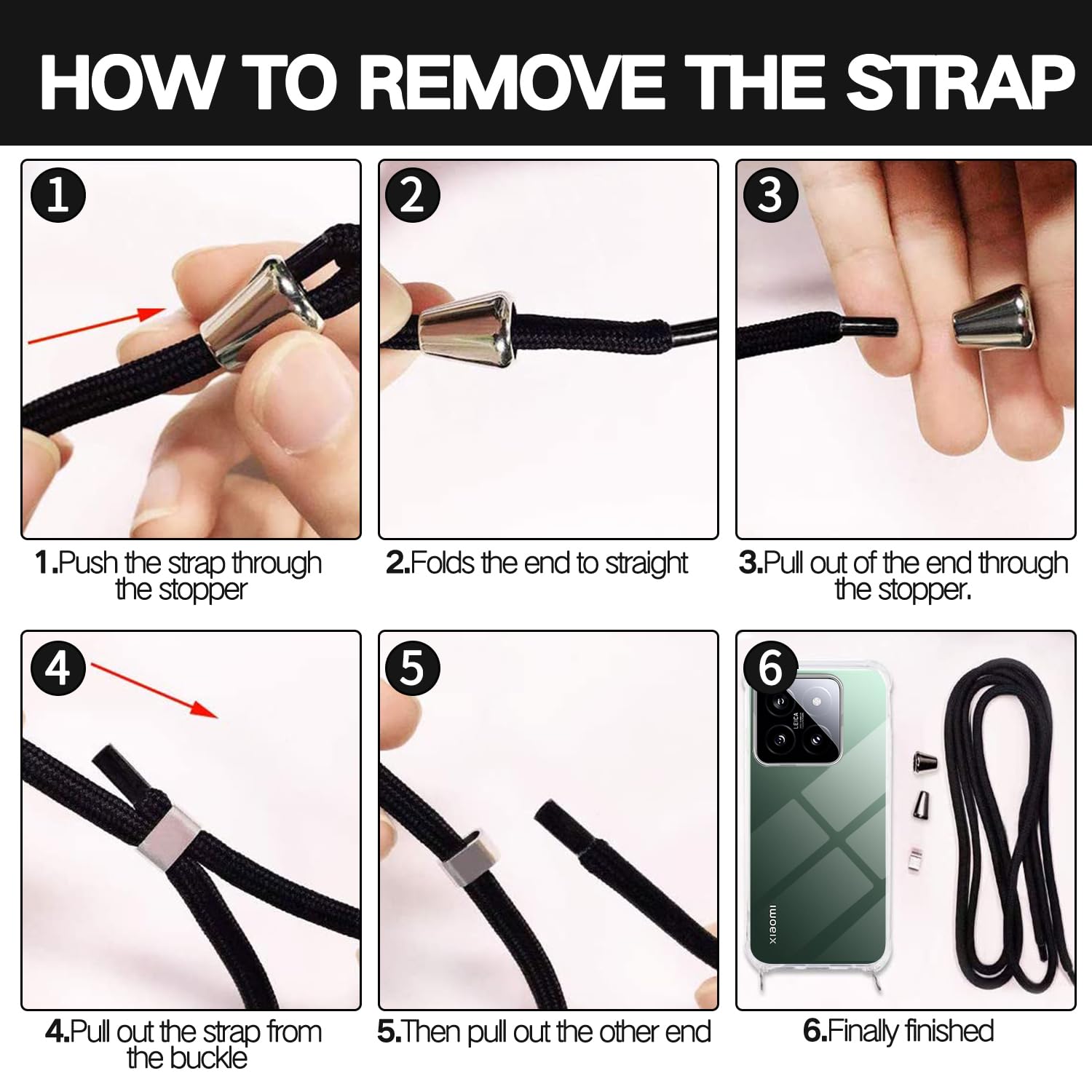 HOW TO REMOVE THE STRAP

1

1.Push the strap through the stopper

2

2.Folds the end to straight

3

3.Pull out of the end through the stopper.

4

4.Pull out the strap from the buckle

5

5.Then pull out the other end

6

LEICA

xiaomi

6.Finally finished