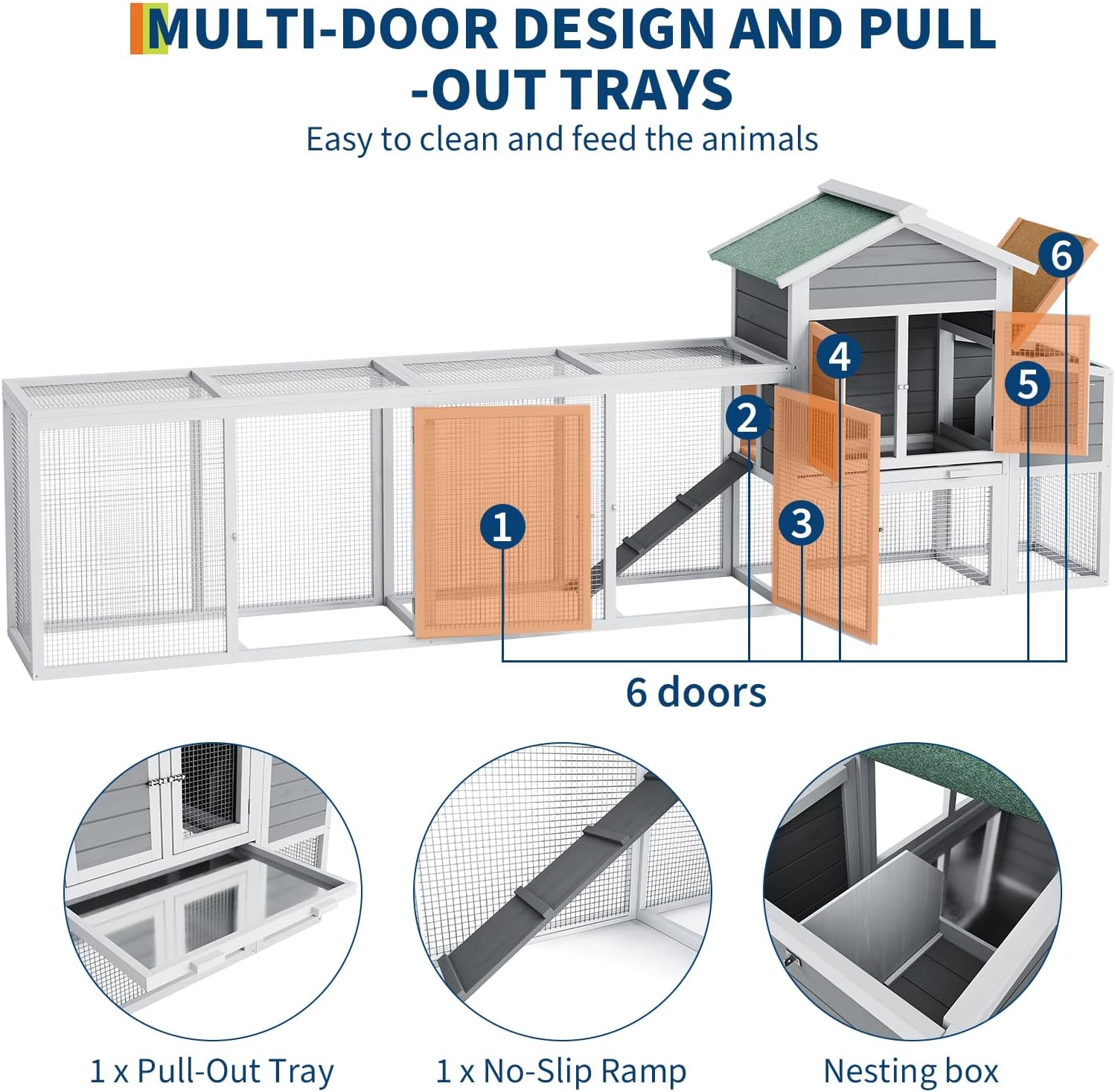 MULTI-DOOR DESIGN AND PULL -OUT TRAYS

Easy to clean and feed the animals

6

4

5

2

1

3

6 doors

1 x Pull-Out Tray

1 x No-Slip Ramp

Nesting box