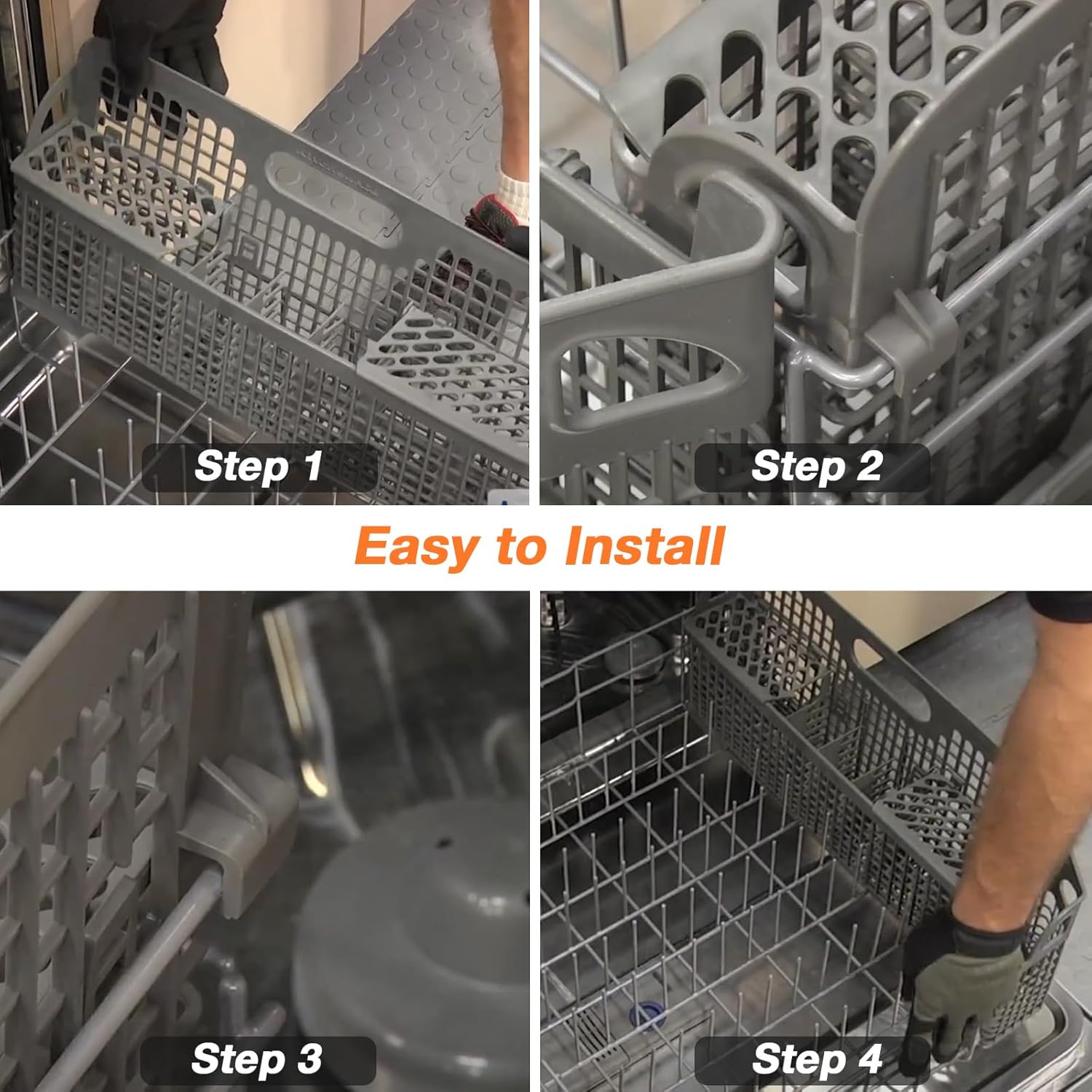 Step 1

Step 2

Easy to Install

Step 3

Step 4