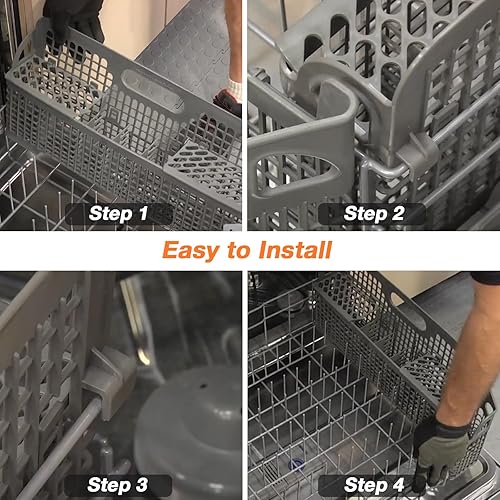 Step 1

Step 2

Easy to Install

Step 3

Step 4