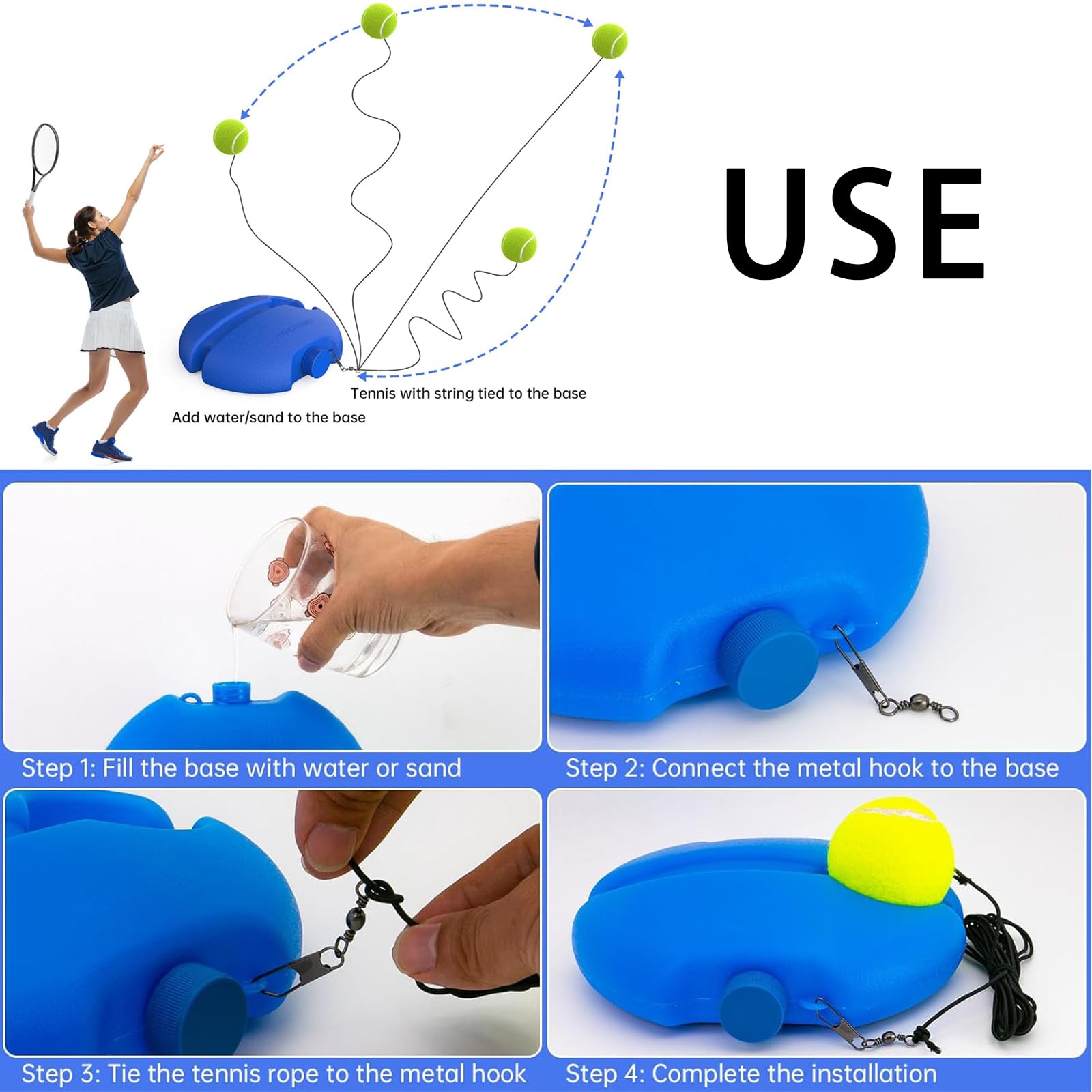 USE

Tennis with string tied to the base

Add water/sand to the base

Step 1: Fill the base with water or sand

Step 2: Connect the metal hook to the base

Step 3: Tie the tennis rope to the metal hook

Step 4: Complete the installation