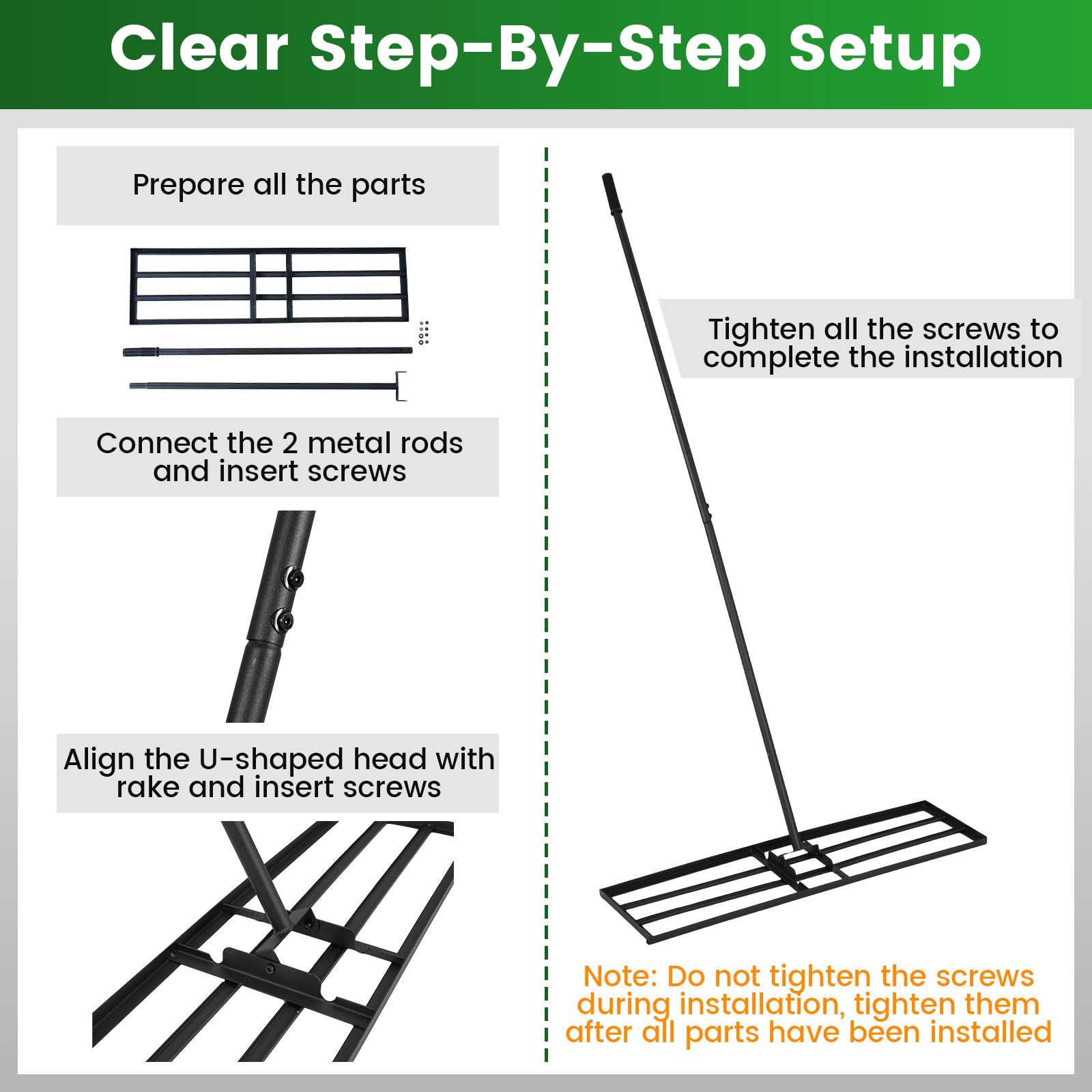 Clear Step-By-Step Setup

Prepare all the parts

Connect the 2 metal rods and insert screws

Align the U-shaped head with rake and insert screws

Tighten all the screws to complete the installation

Note: Do not tighten the screws during installation, tighten them after all parts have been installed