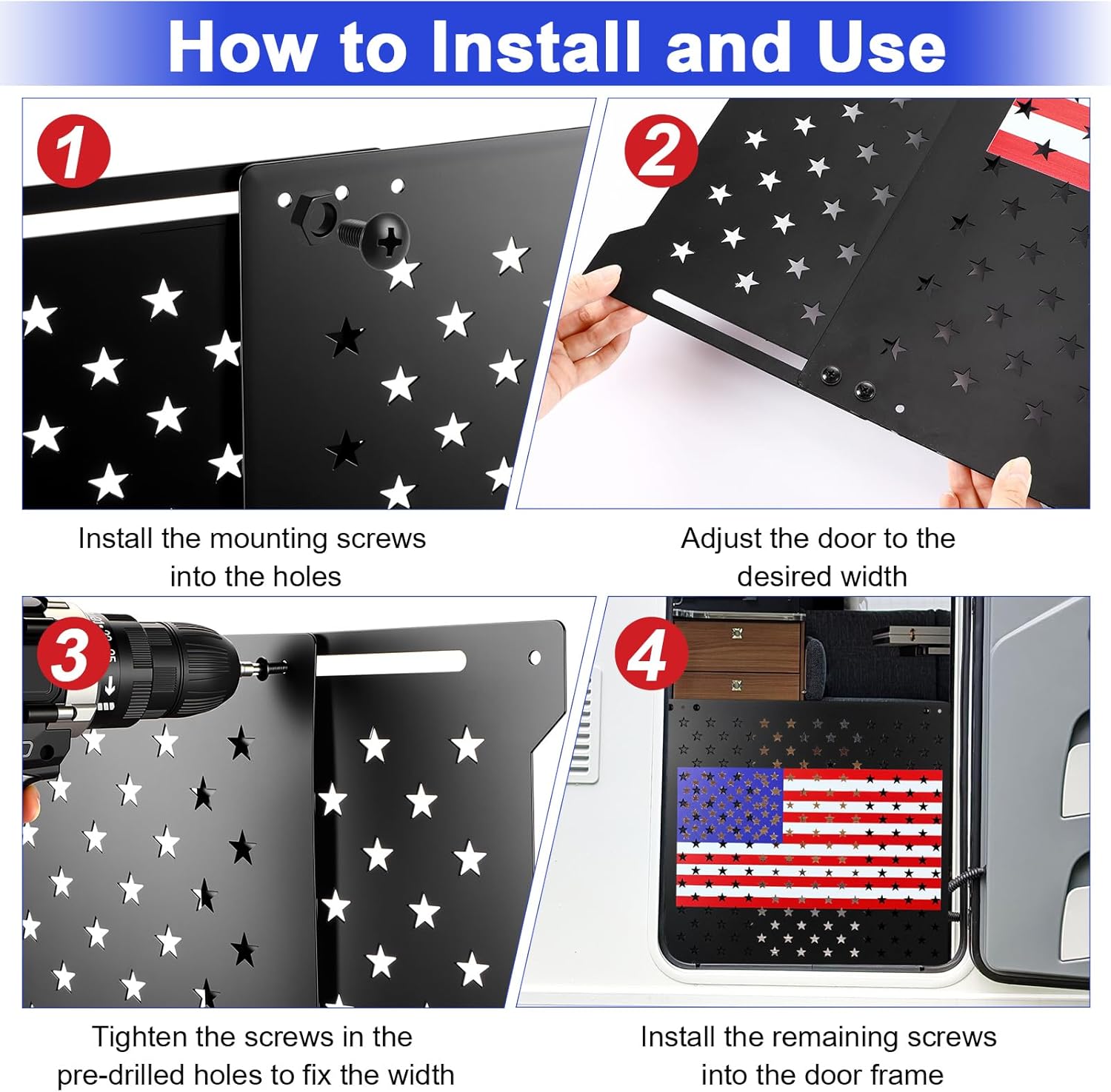 How to Install and Use

1

Install the mounting screws into the holes

2

Adjust the door to the desired width

3

Tighten the screws in the pre-drilled holes to fix the width

4

Install the remaining screws into the door frame