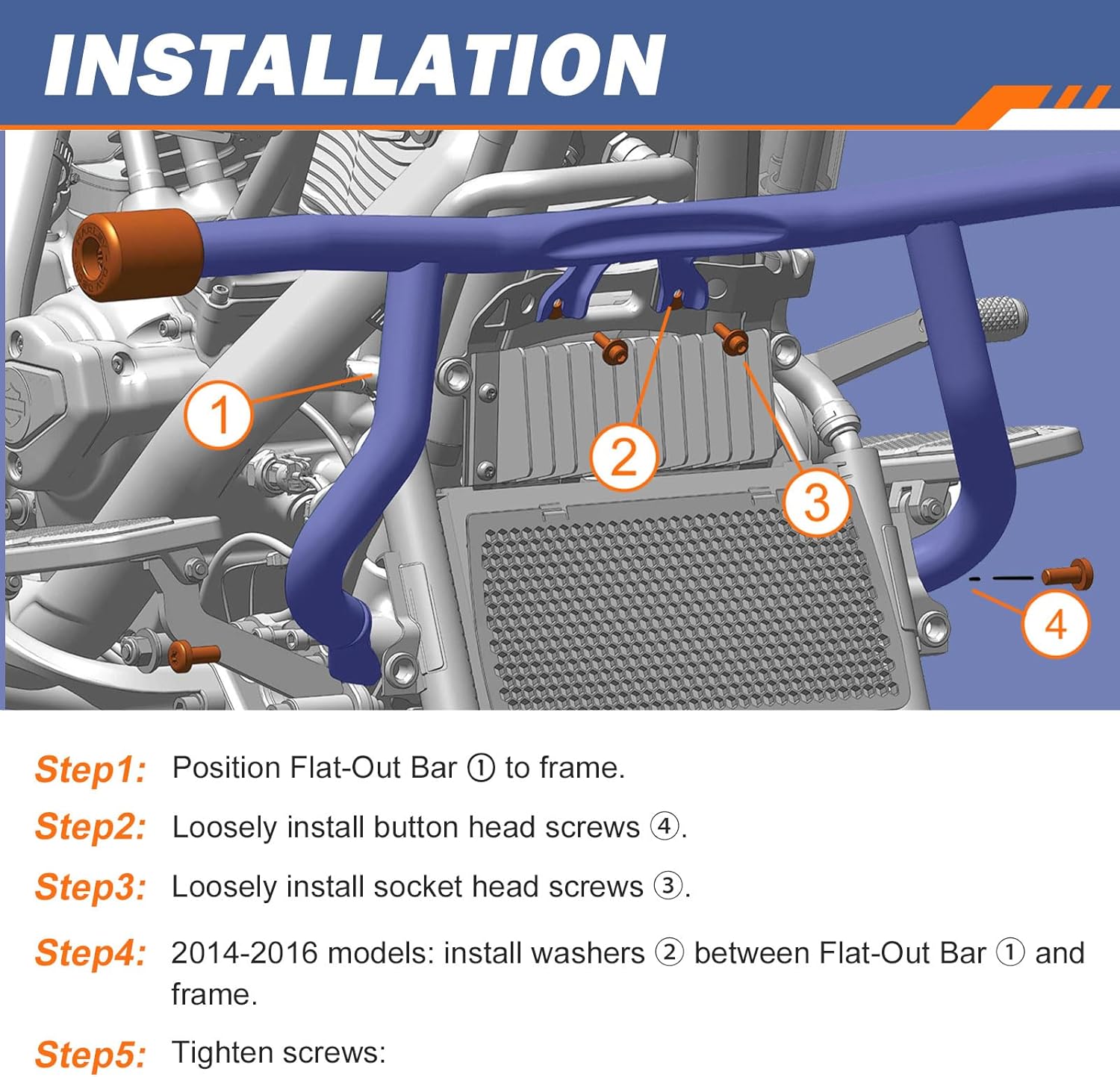 INSTALLATION

1

2

3

4

Step1: Position Flat-Out Bar ① to frame.

Step2: Loosely install button head screws ④.

Step3: Loosely install socket head screws ③.

Step4: 2014-2016 models: install washers ② between Flat-Out Bar ① and frame.

Step5: Tighten screws: