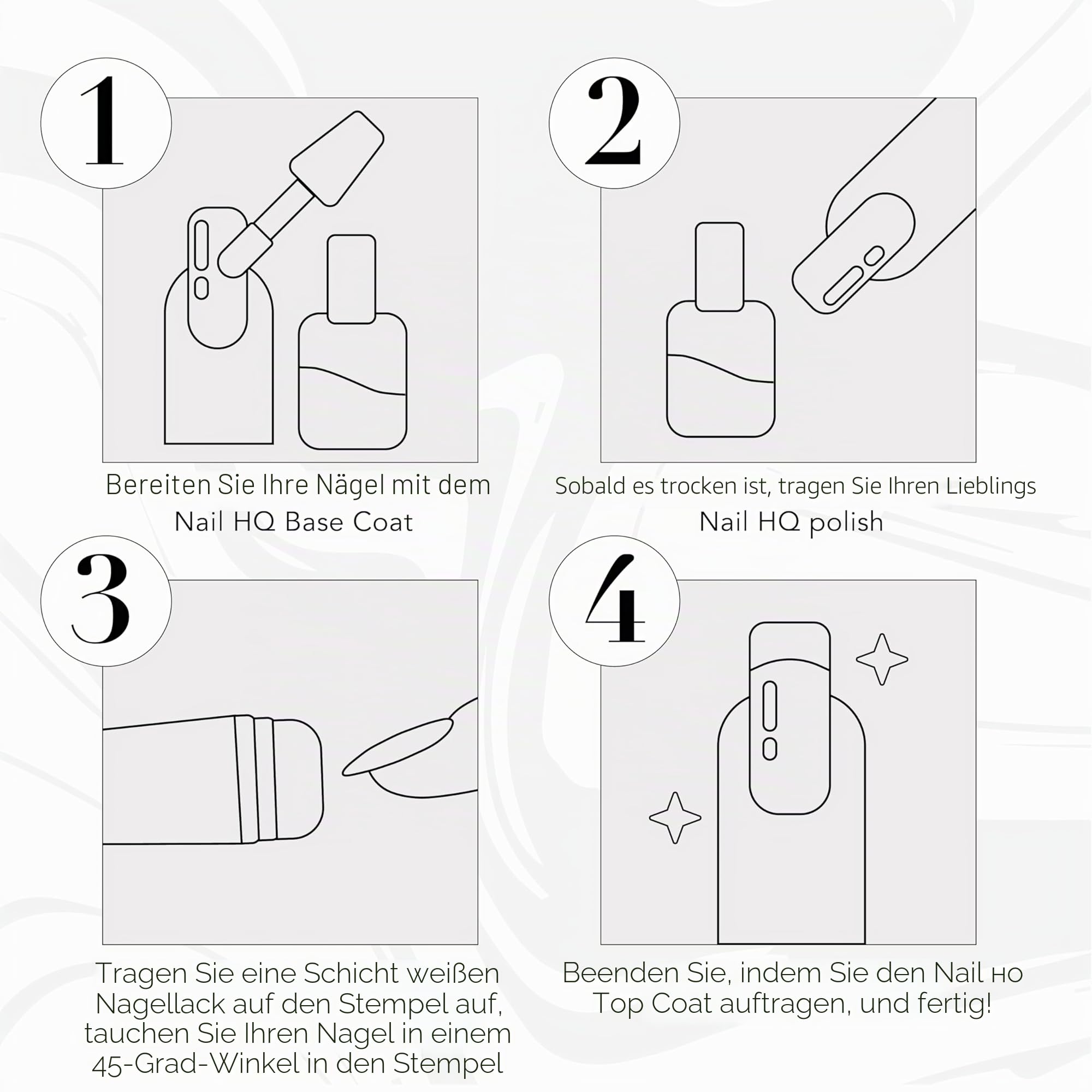 1

Bereiten Sie Ihre Nägel mit dem Nail HQ Base Coat

2

Sobald es trocken ist, tragen Sie Ihren Lieblings Nail HQ polish

3

Tragen Sie eine Schicht weißen Nagellack auf den Stempel auf, tauchen Sie Ihren Nagel in einem 45-Grad-Winkel in den Stempel

4

Beenden Sie, indem Sie den Nail HQ Top Coat auftragen, und fertig!