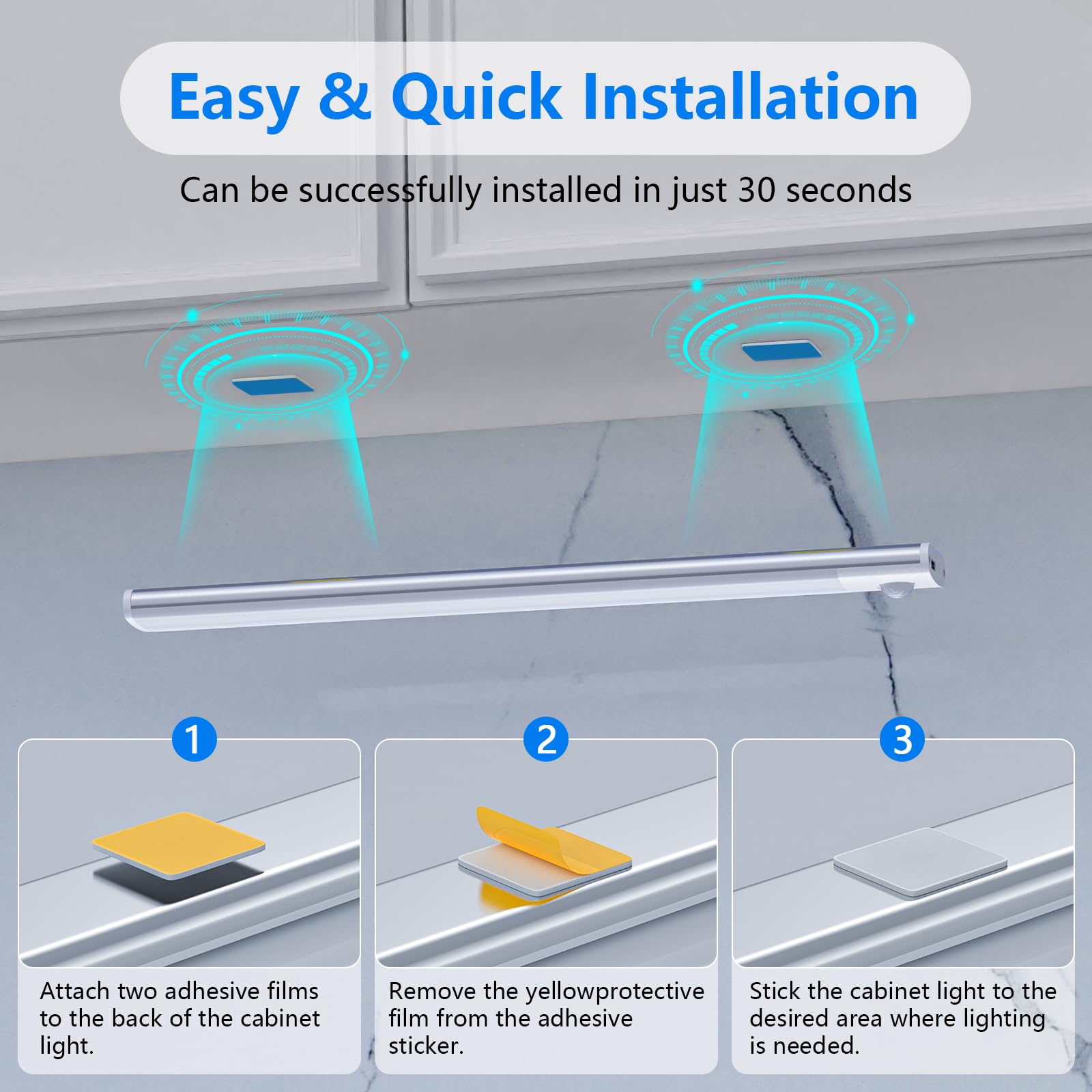 Easy & Quick Installation

Can be successfully installed in just 30 seconds

1

Attach two adhesive films to the back of the cabinet light.

2

Remove the yellowprotective film from the adhesive sticker.

3

Stick the cabinet light to the desired area where lighting is needed.