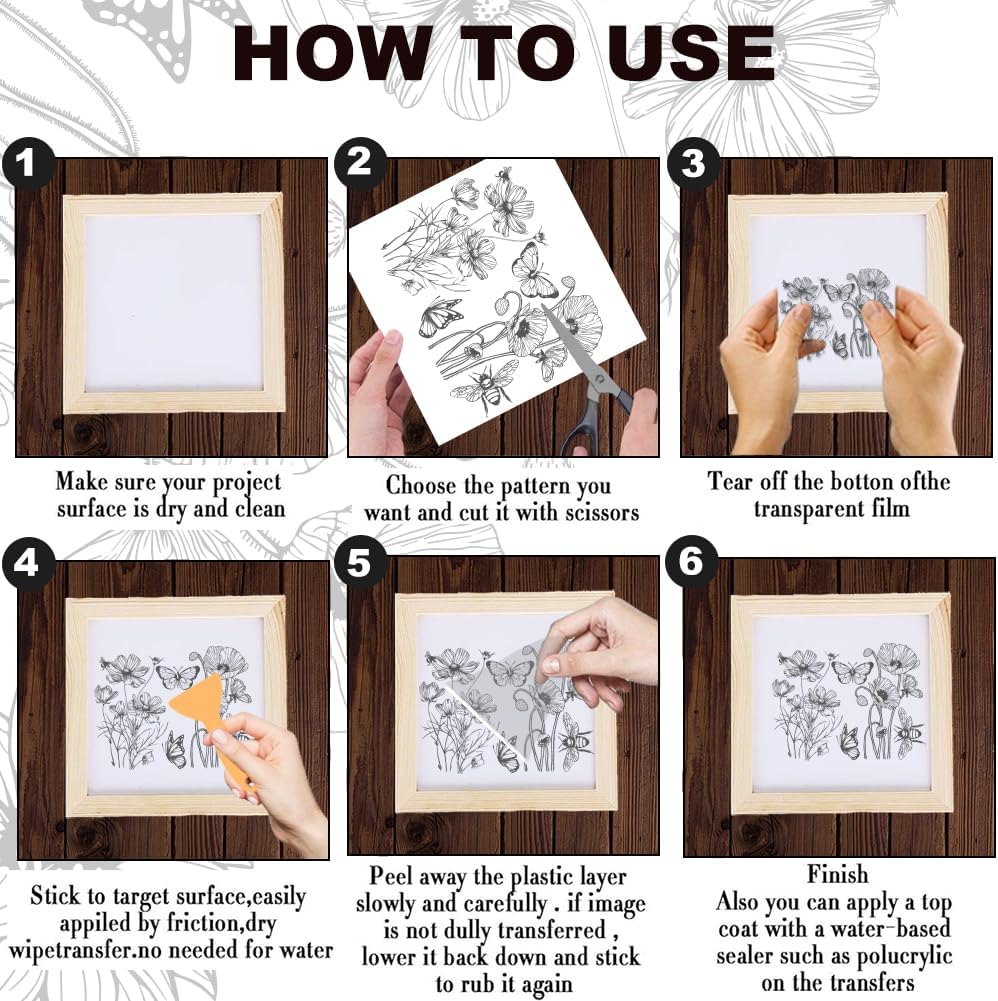 HOW TO USE

1
Make sure your project surface is dry and clean

2
Choose the pattern you want and cut it with scissors

3
Tear off the botton ofthe transparent film

4
Stick to target surface,easily appiled by friction,dry wipetransfer.no needed for water

5
Peel away the plastic layer slowly and carefully . if image is not dully transferred , lower it back down and stick to rub it again

6
Finish
Also you can apply a top coat with a water-based sealer such as polucrylic on the transfers